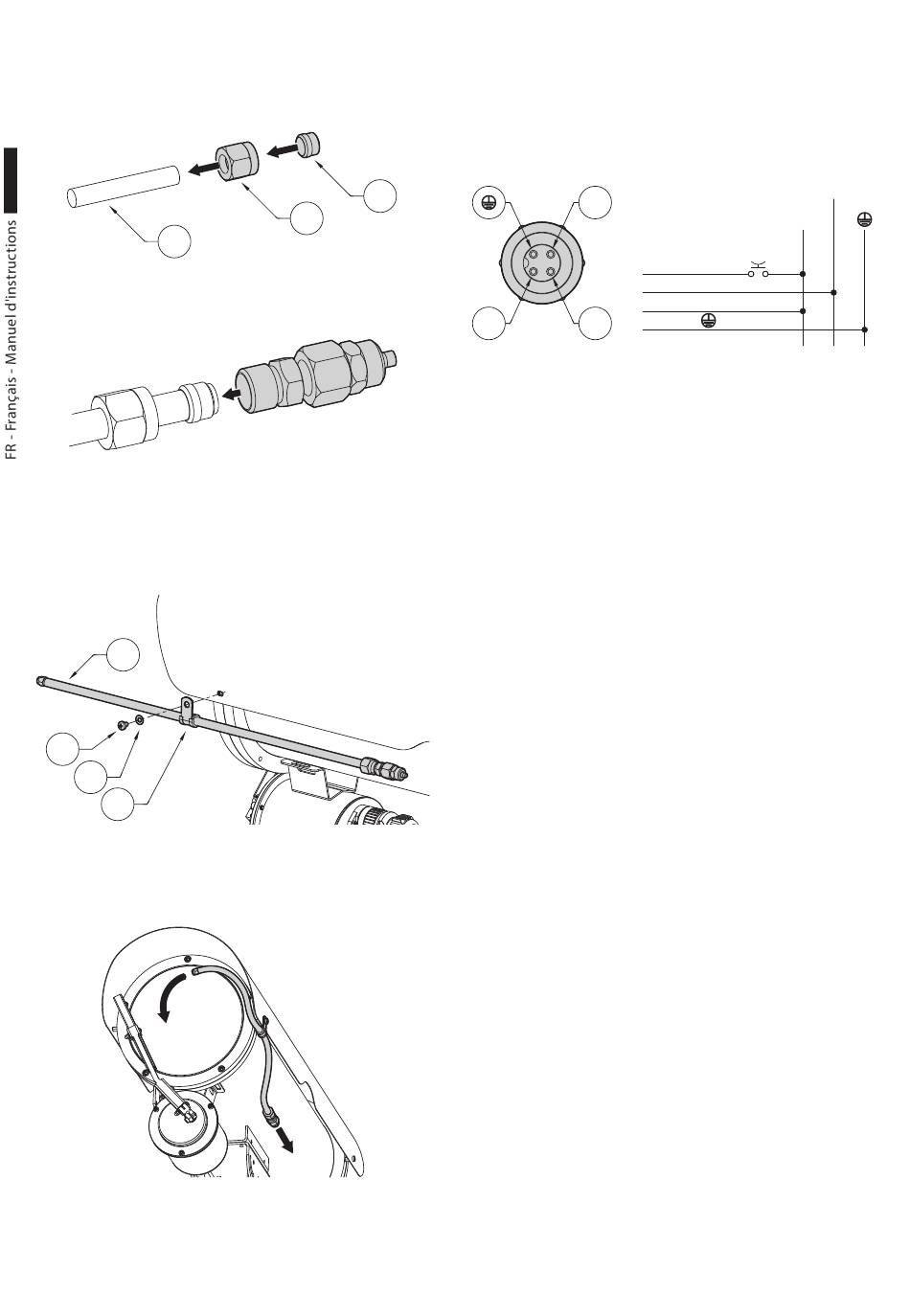 FR - Français - Manuel d'instructions