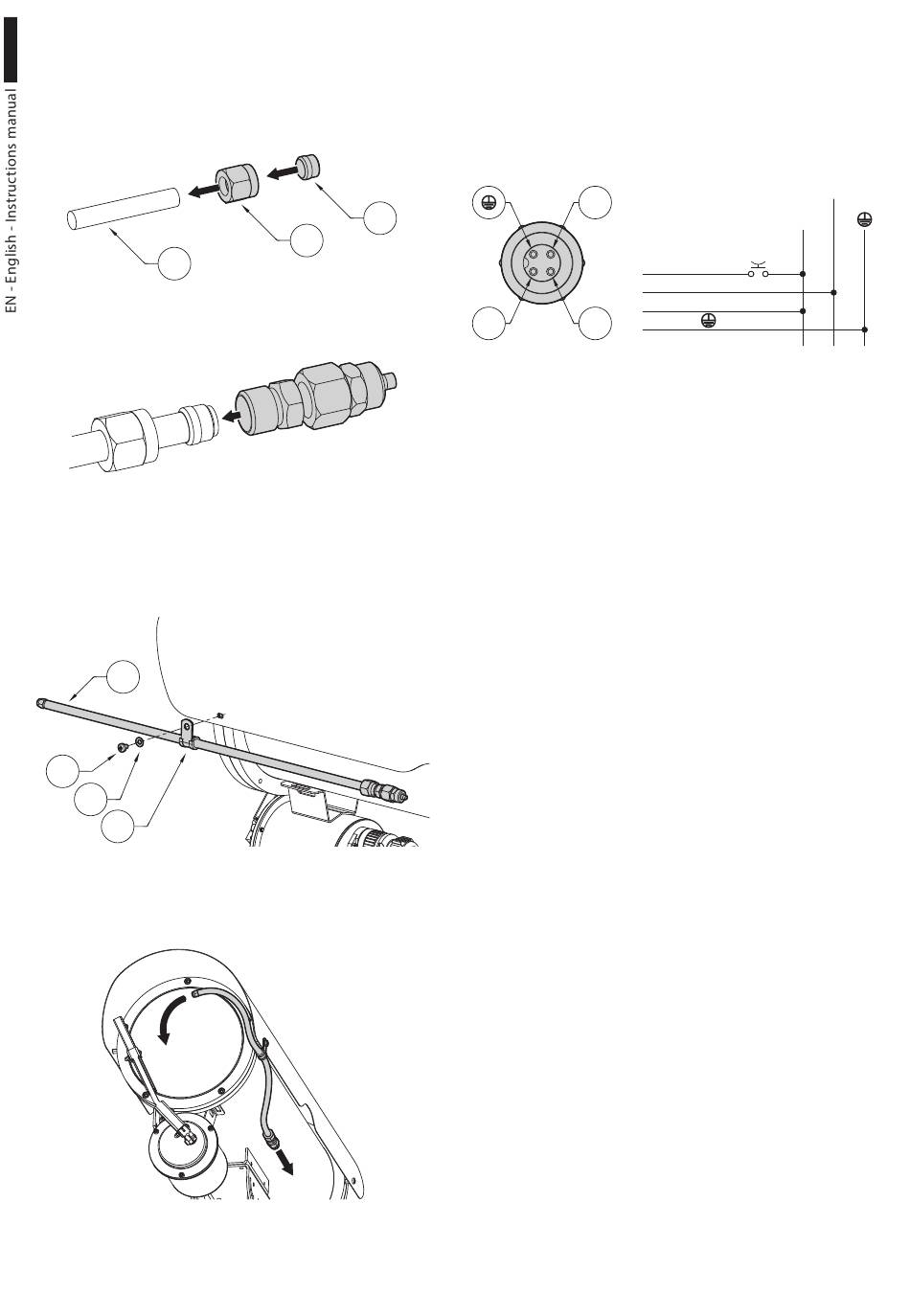 EN - English - Instructions manual