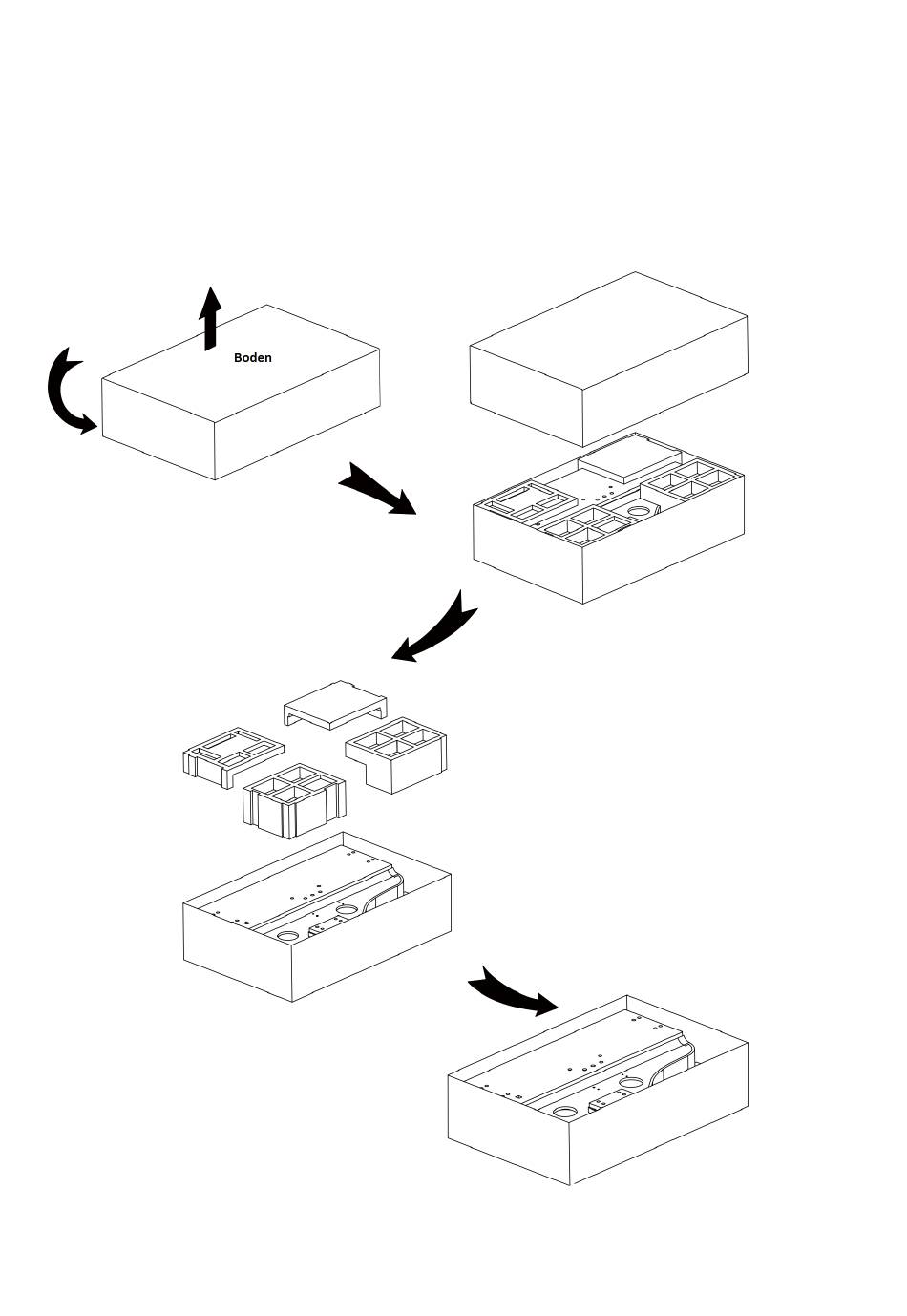 Boden