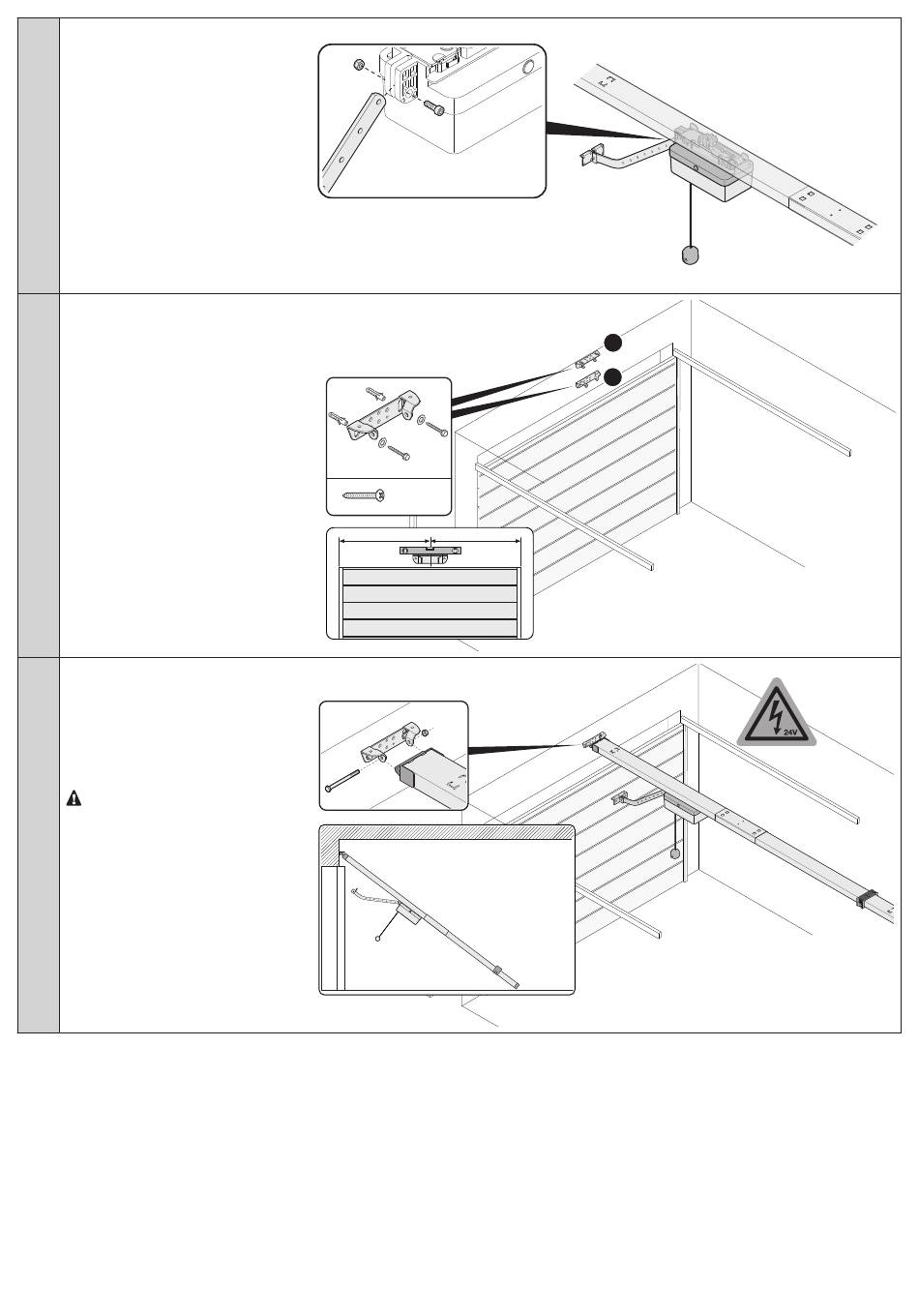 24V