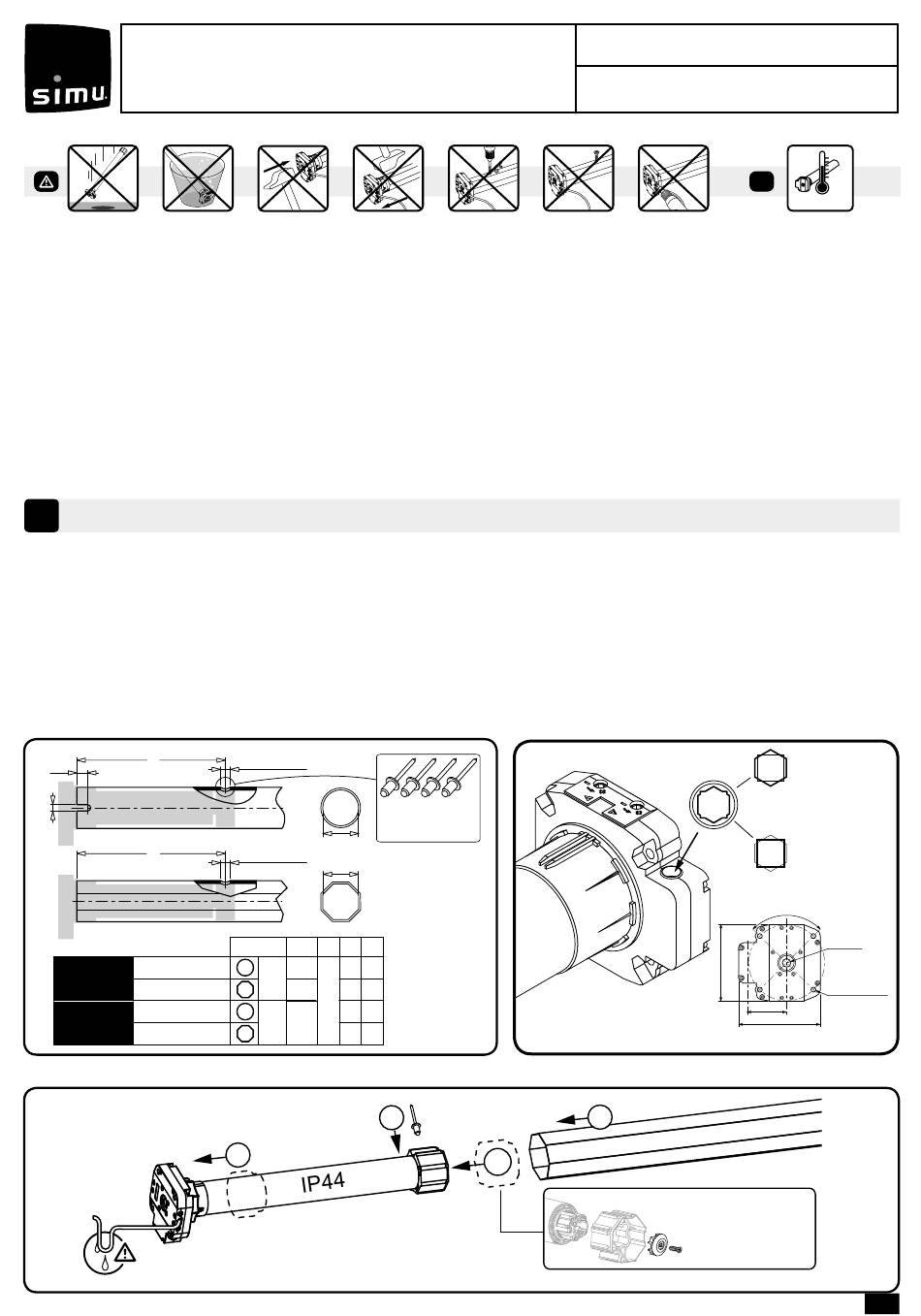 simu

IP44