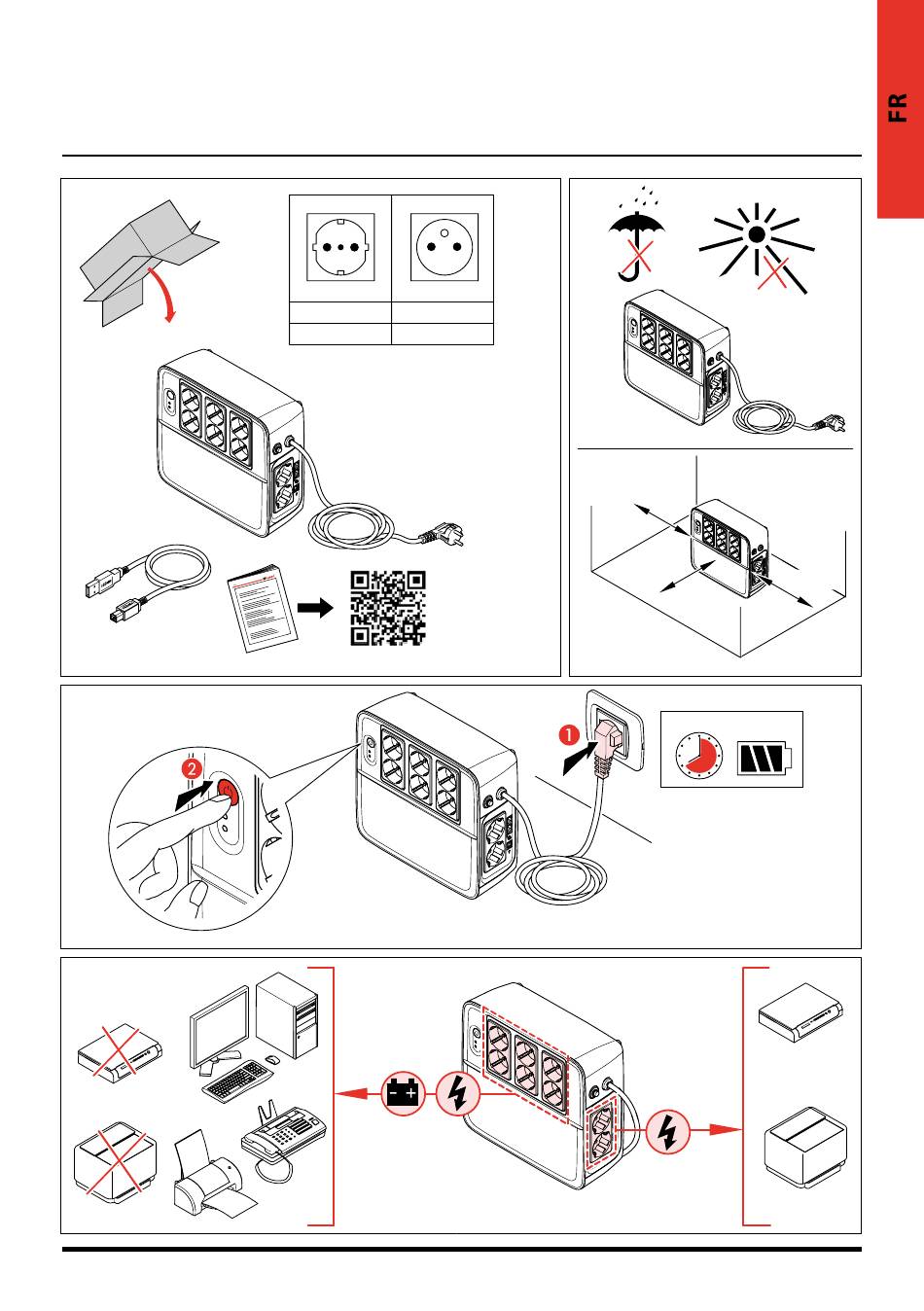 FR

1

2