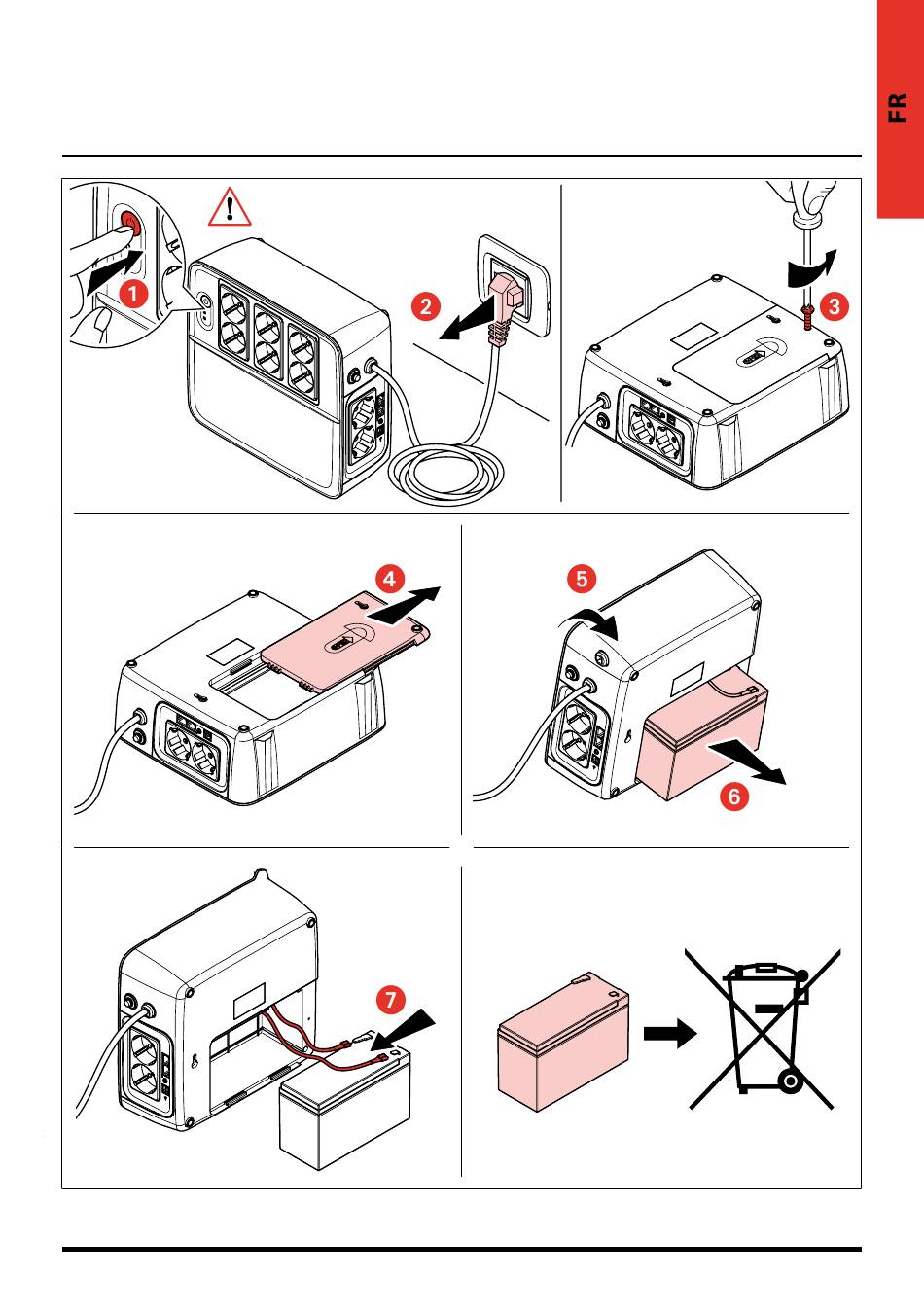 FR

1
2
3
4
5
6
7