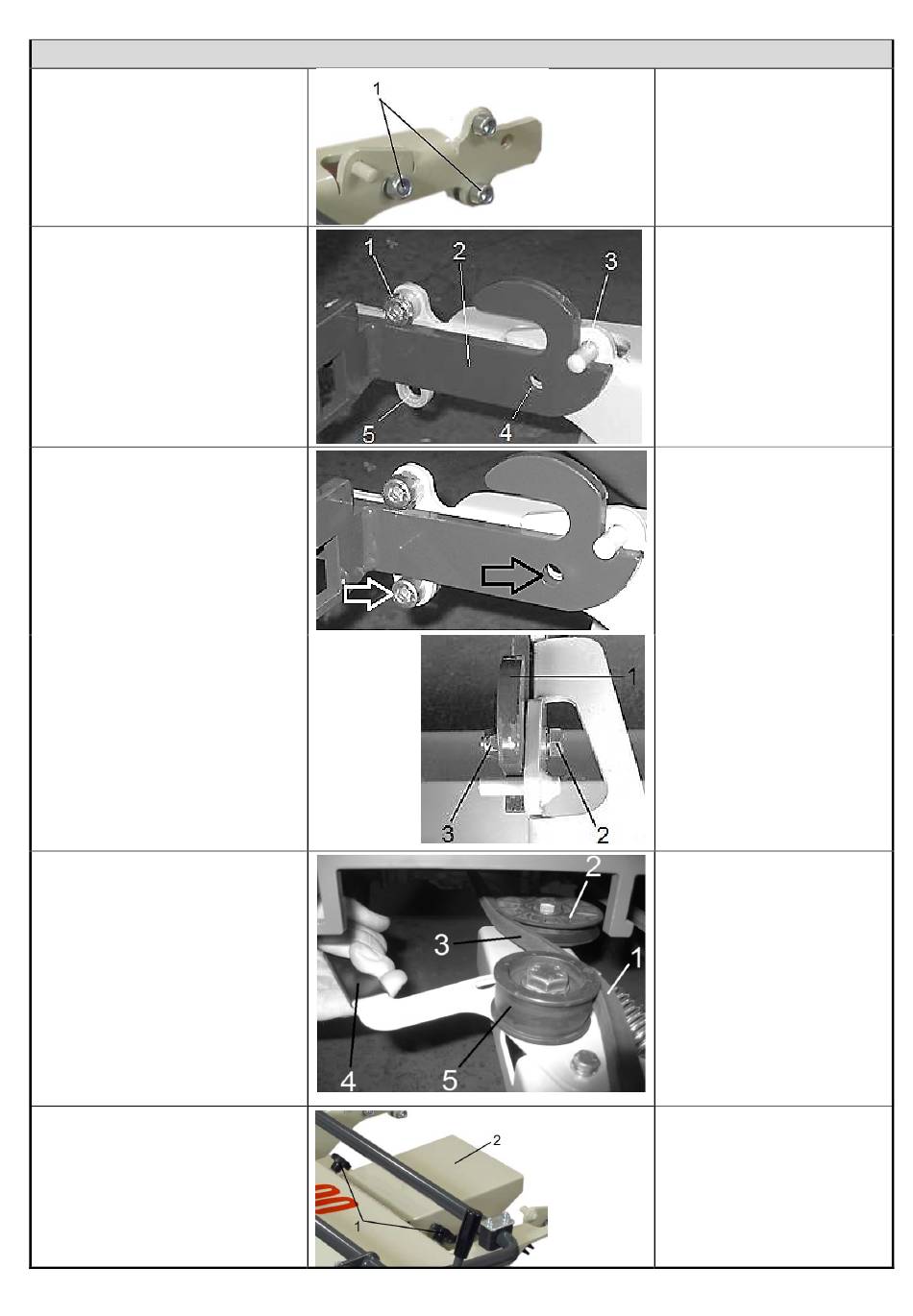 1

1 2 3

5 4

1

3 2

2

3

1

4 5

2

1