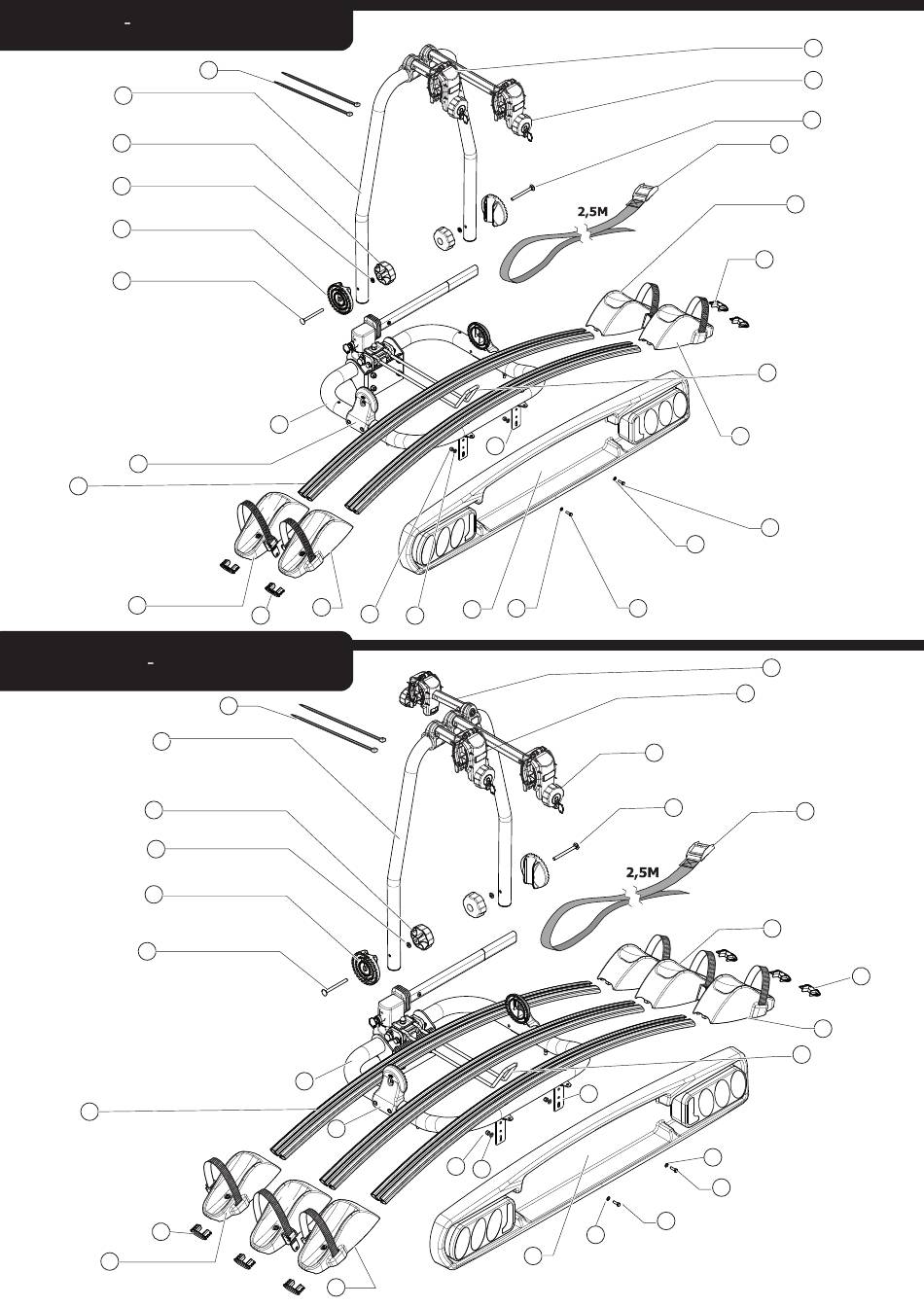 -

2,5M

-

2,5M