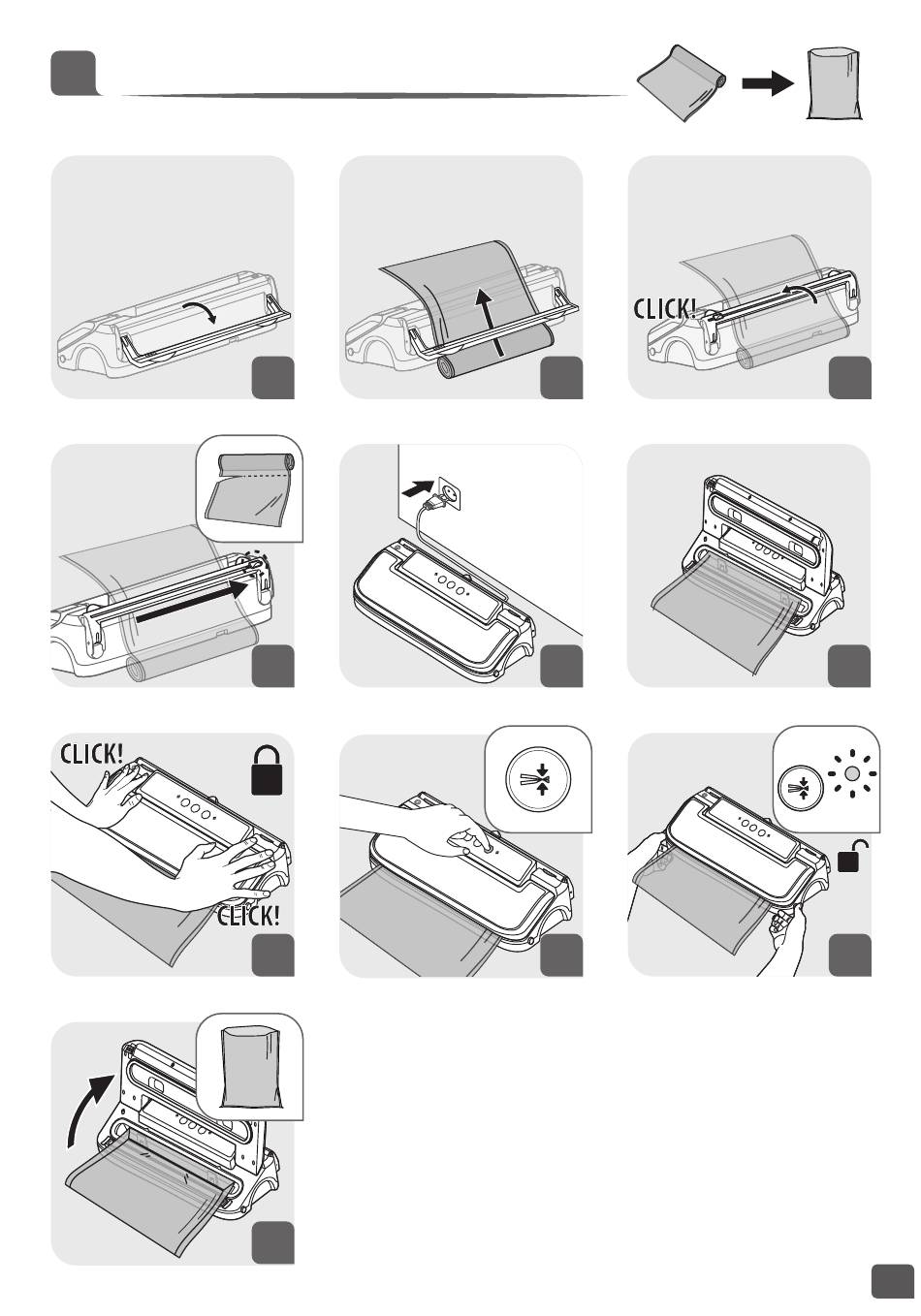 CLICK!

CLICK!

CLICK!