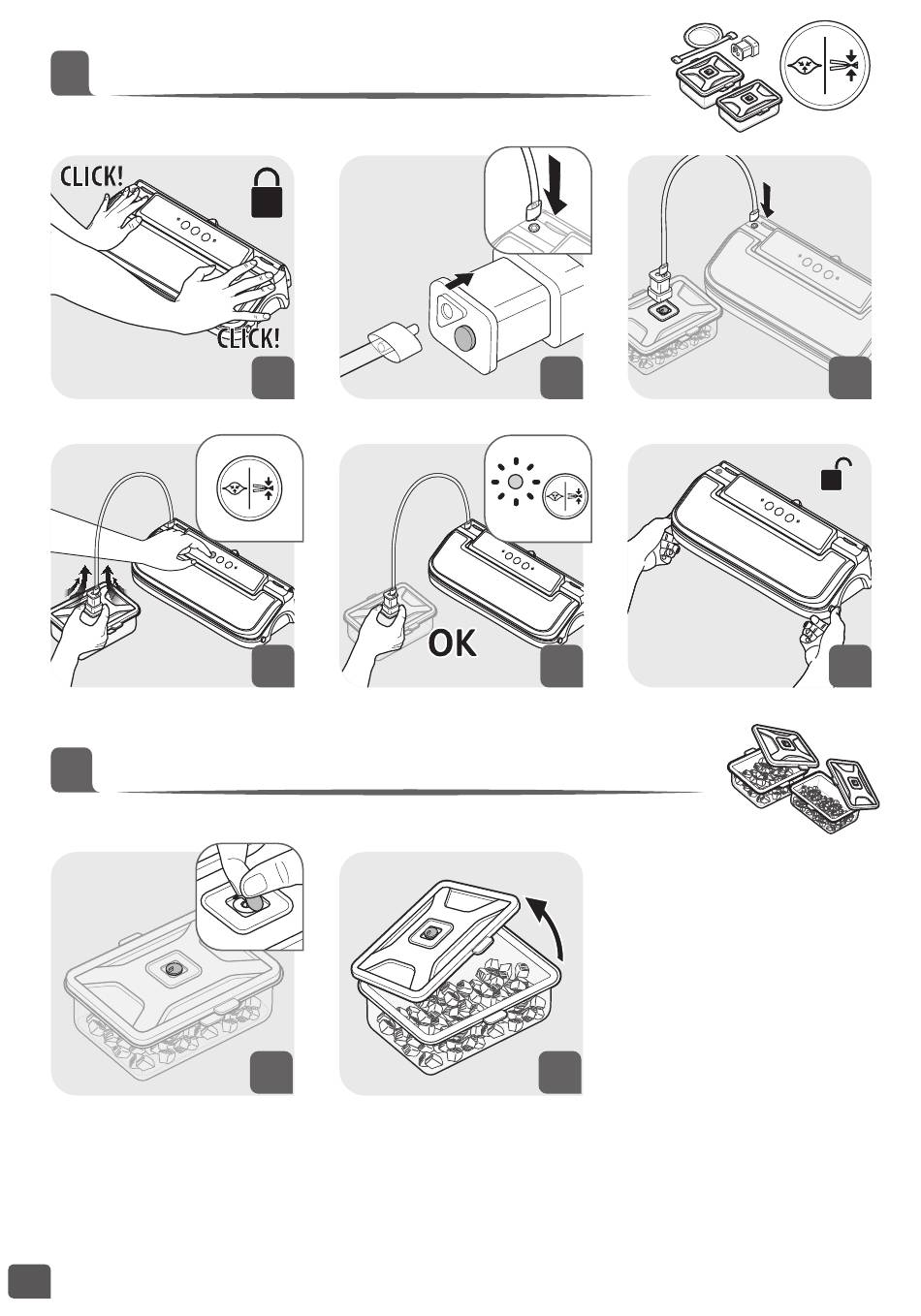 CLICK!

CLICK!

OK