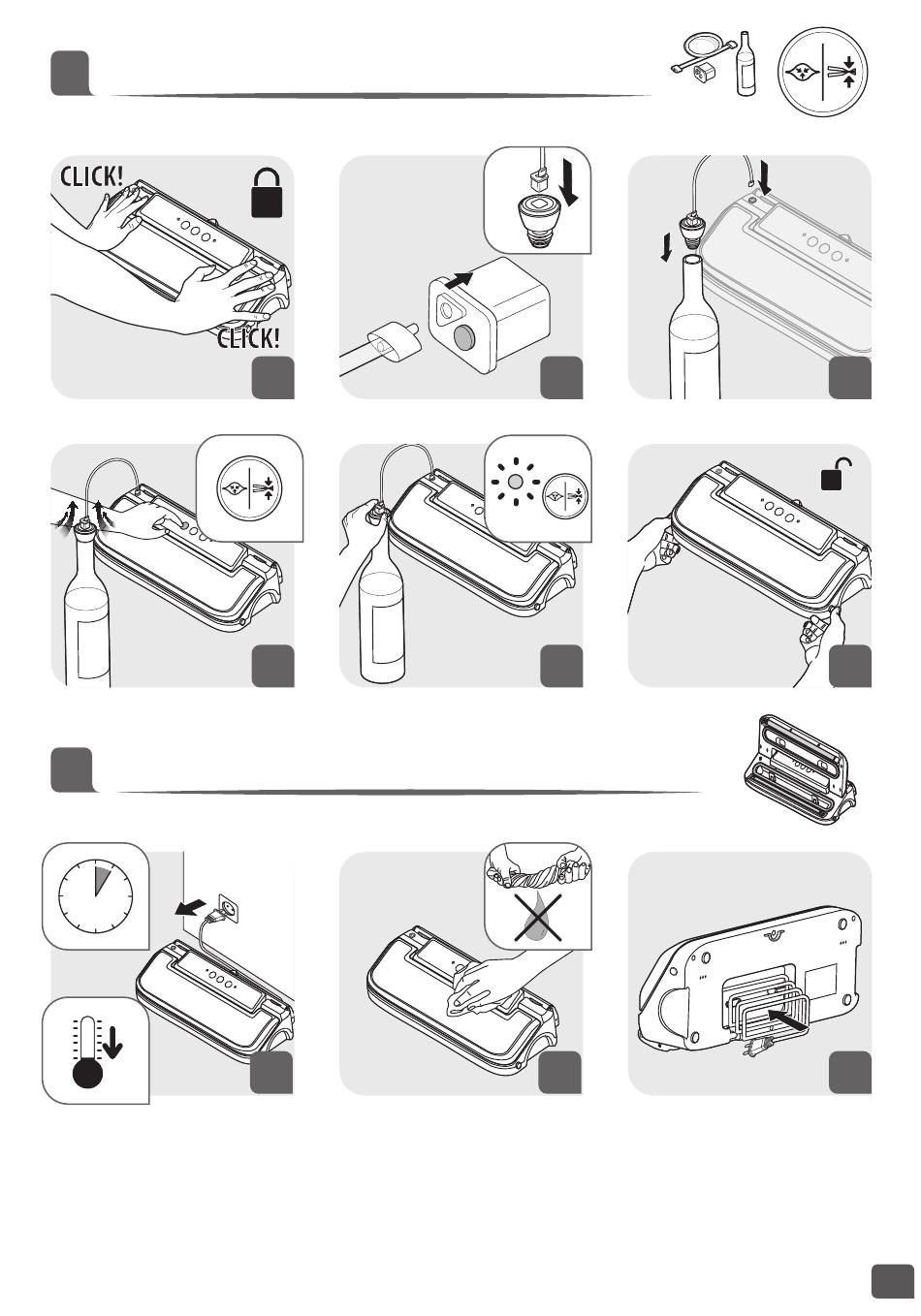 CLICK!

CLICK!