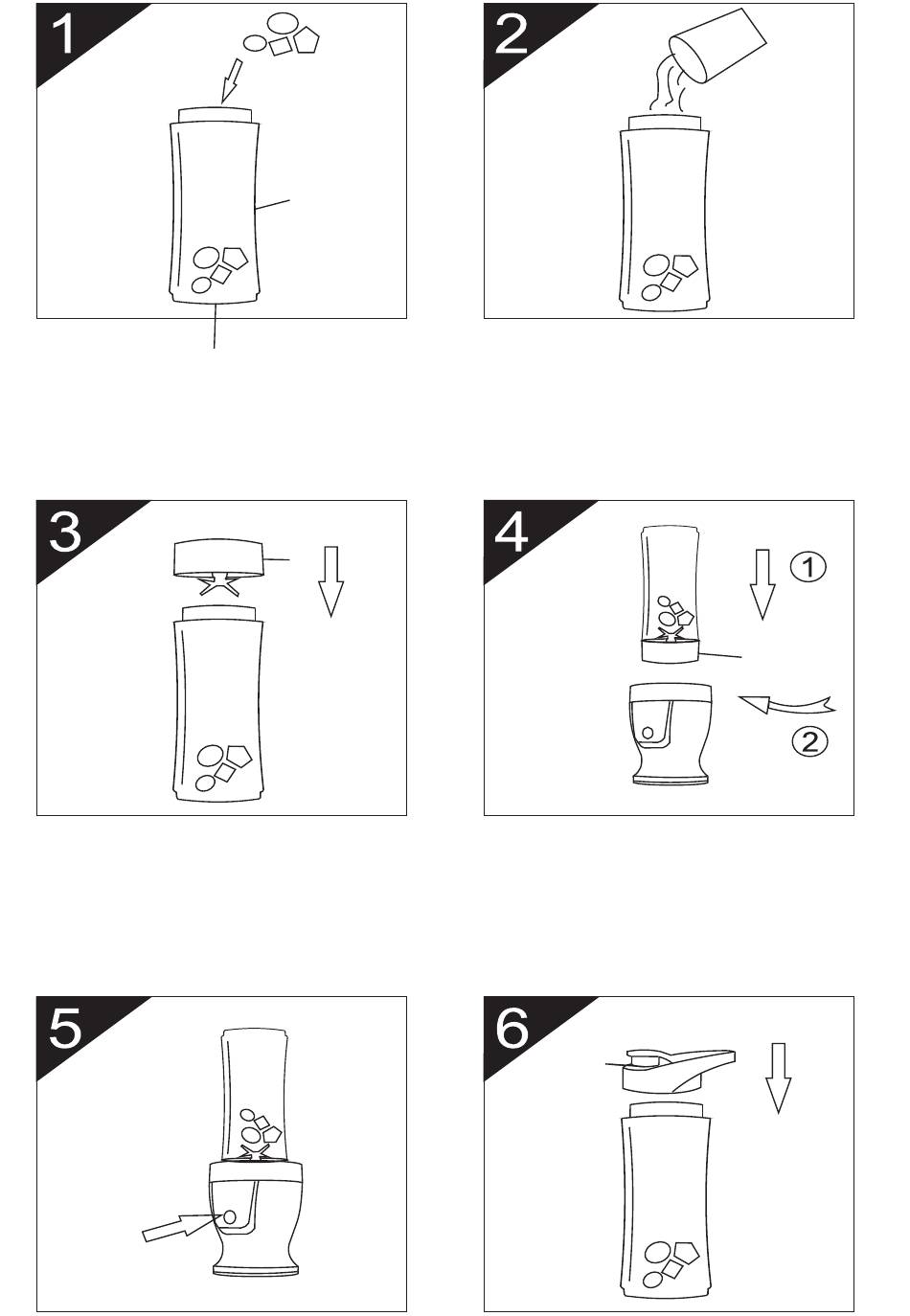 1

2

3

4

①

②

5

6