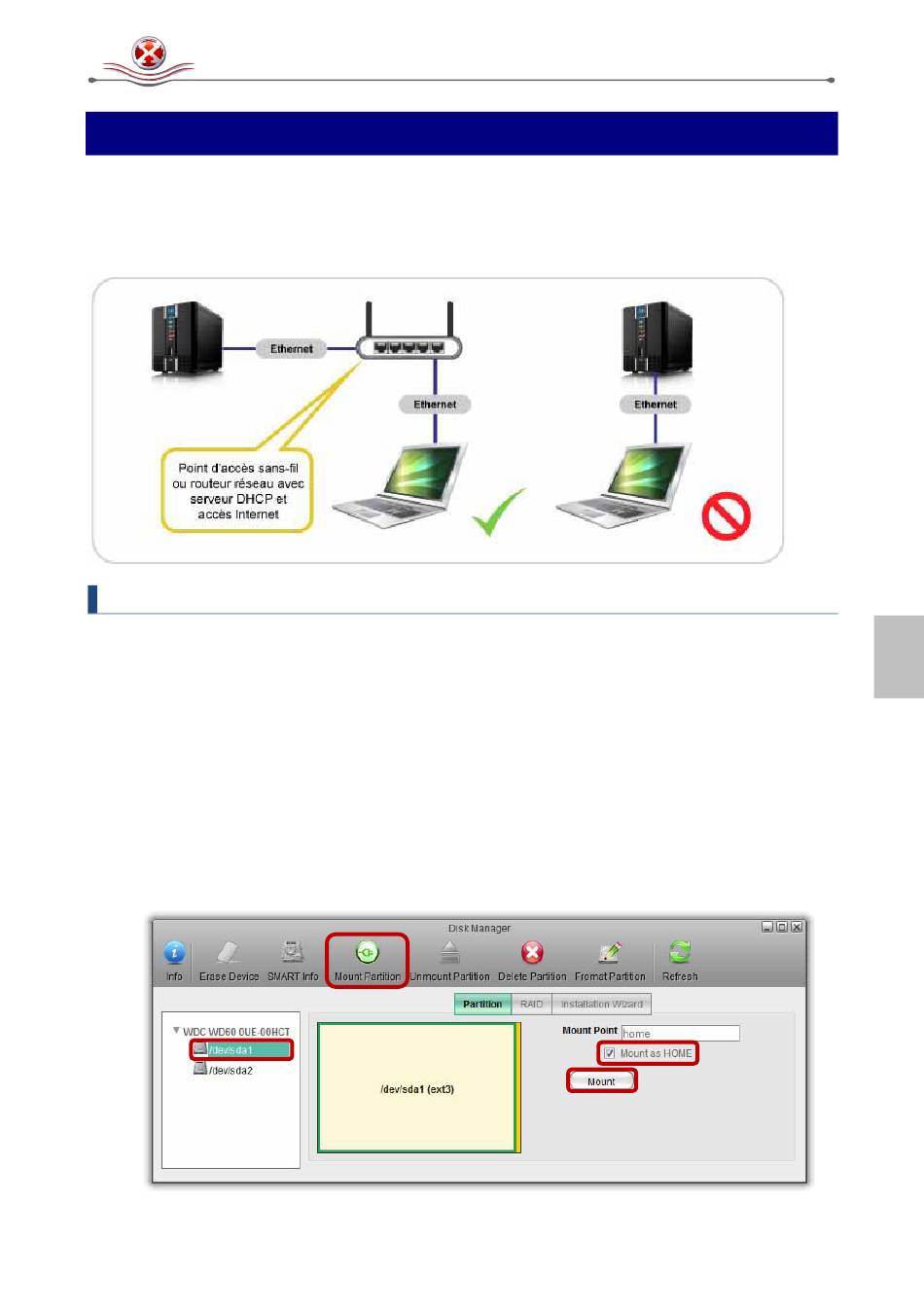 Ethernet

Ethernet

Ethernet

Point d'accès sans-fil ou routeur réseau avec serveur DHCP et accès Internet

Disk Manager

Info
Erase Device
SMART Info
Mount Partition
Unmount Partition
Delete Partition
Format Partition
Refresh

Partition
RAID
Installation Wizard

WDC WD60 0UE-00HCT
/dev/sda1
/dev/sda2

/dev/sda1 (ext3)

Mount Point
home
Mount as HOME
Mount