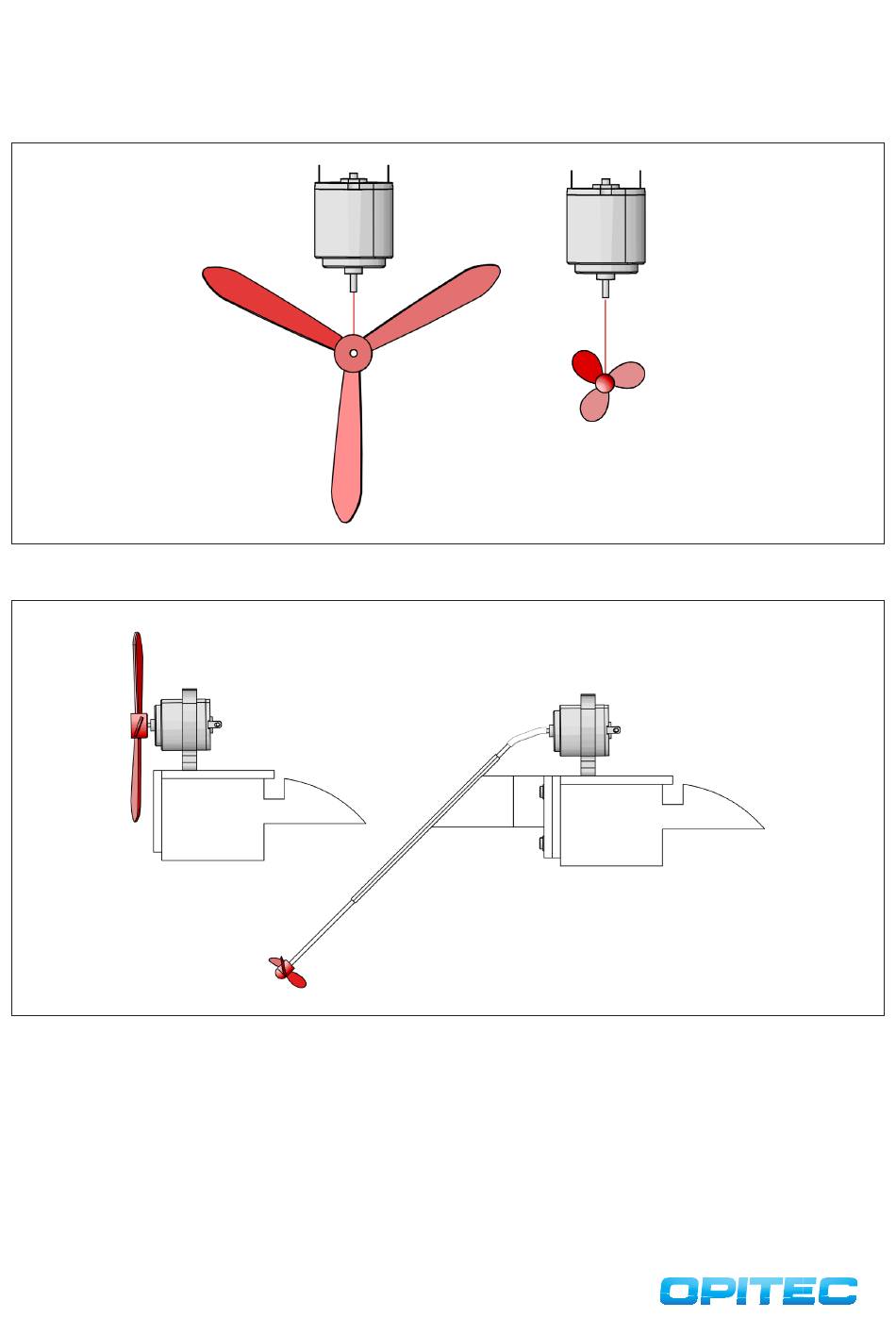 OPITEC