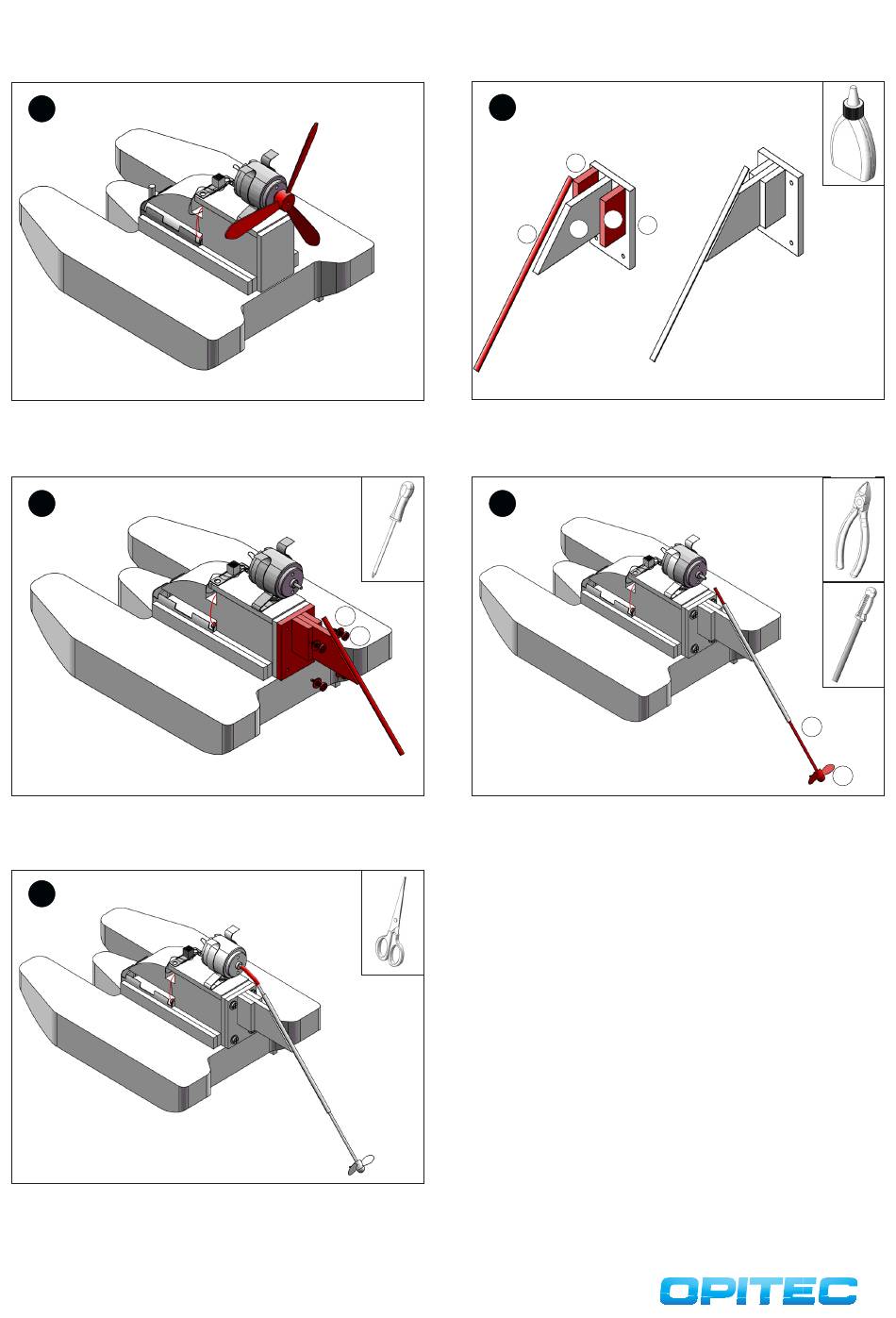 OPITEC