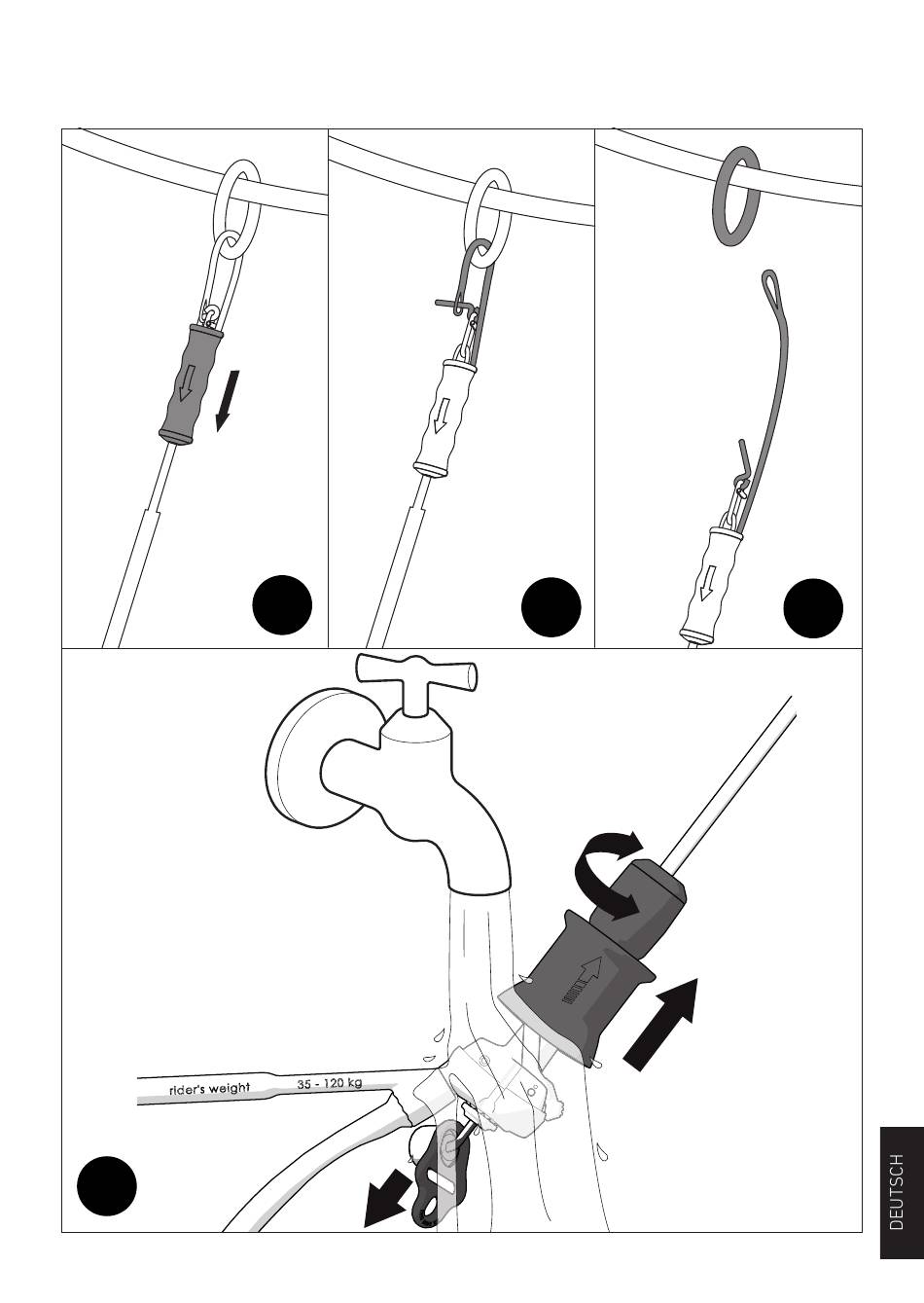 rider's weight 35 - 120 kg

DEUTSCH