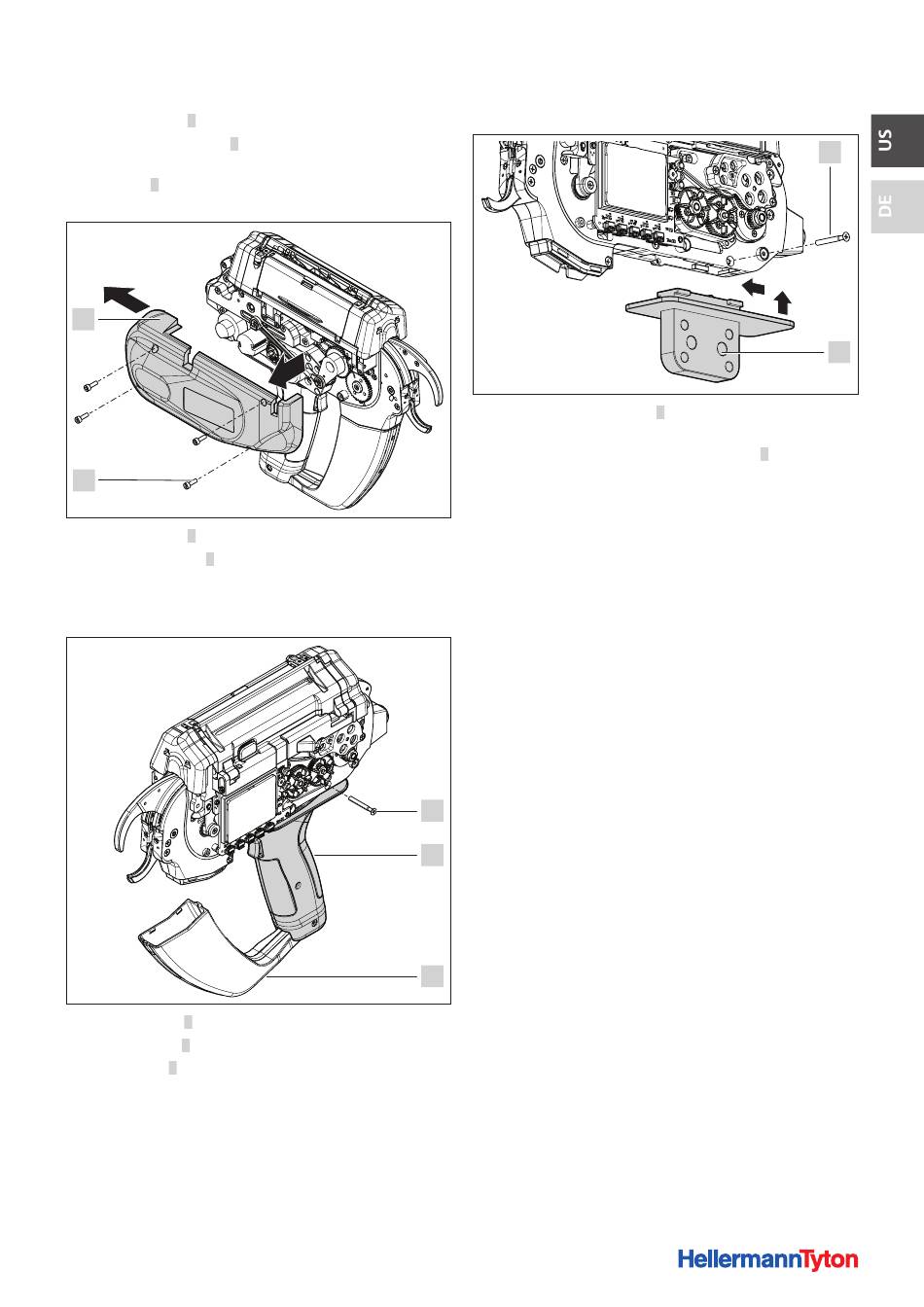 US

DE

HellermannTyton