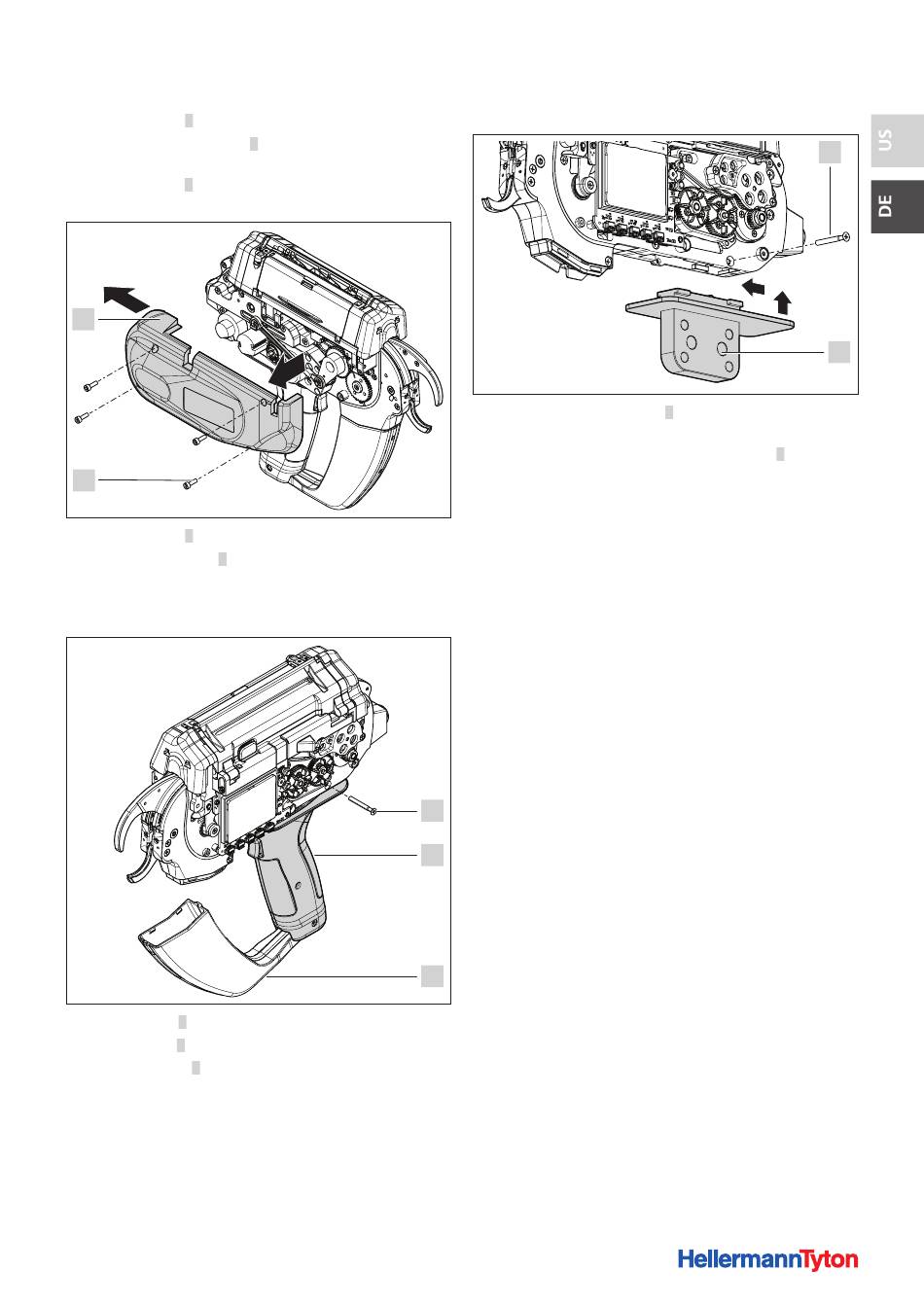 US

DE

HellermannTyton