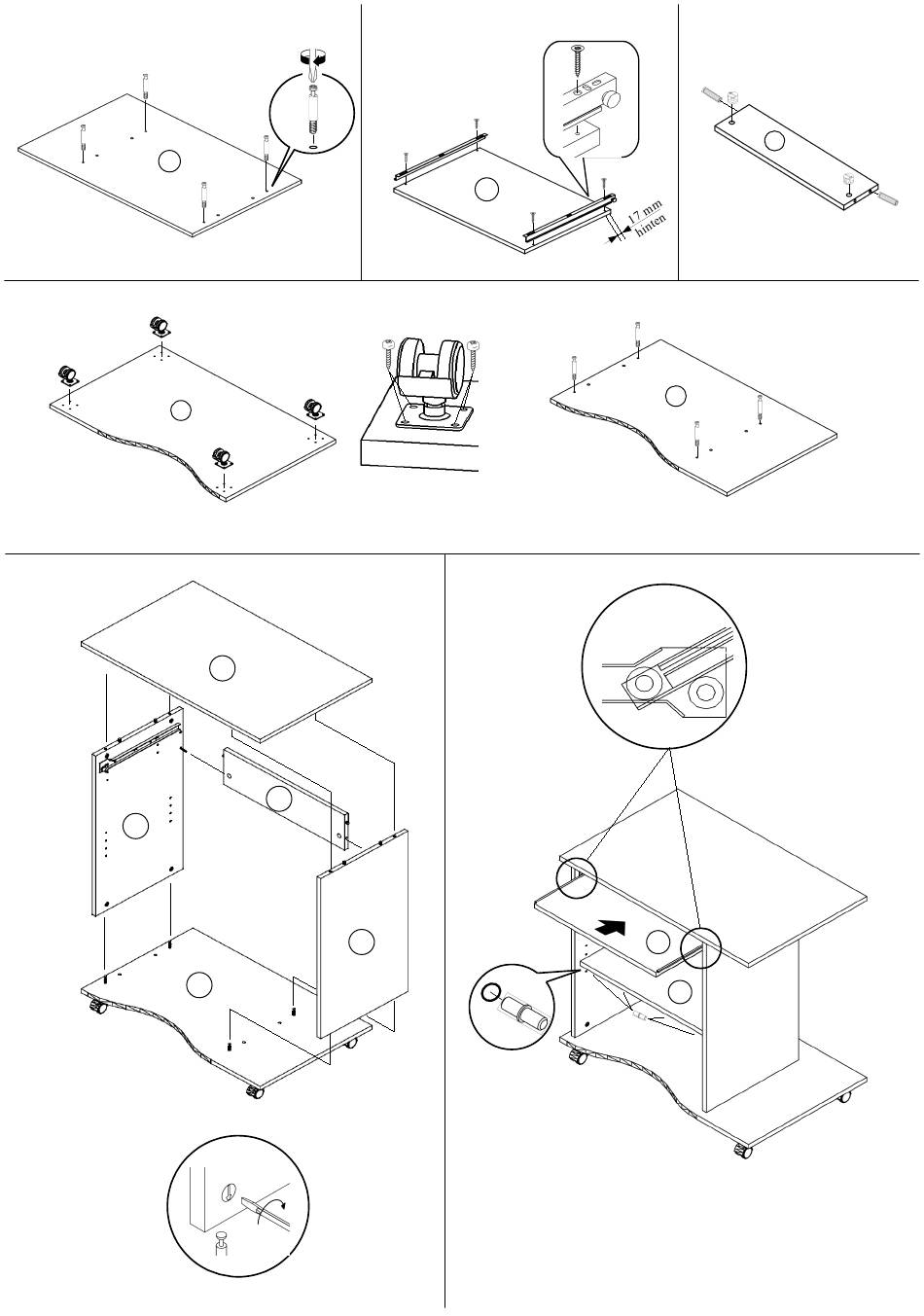 17 mm
hinten