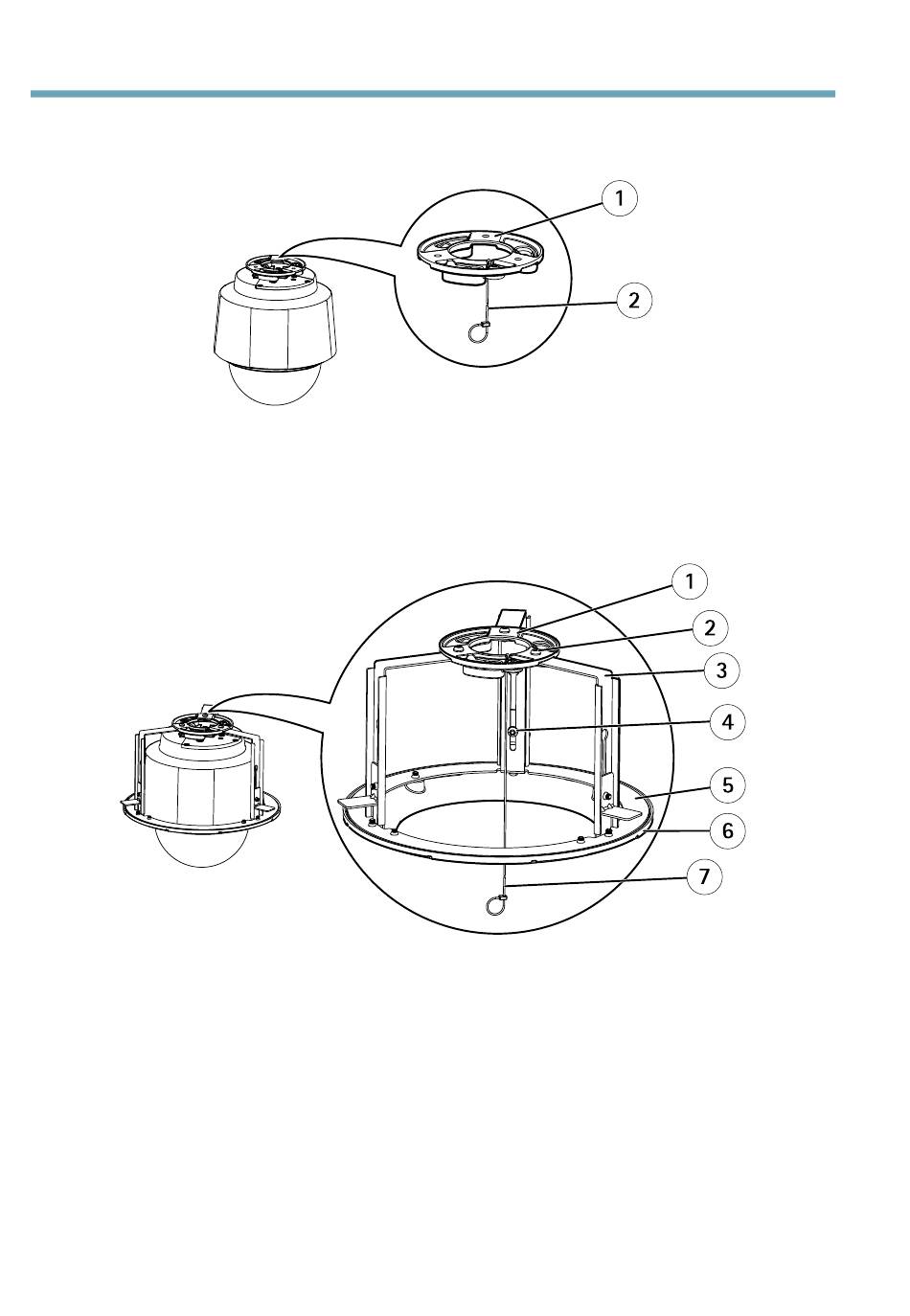 1
2

1
2
3
4
5
6
7