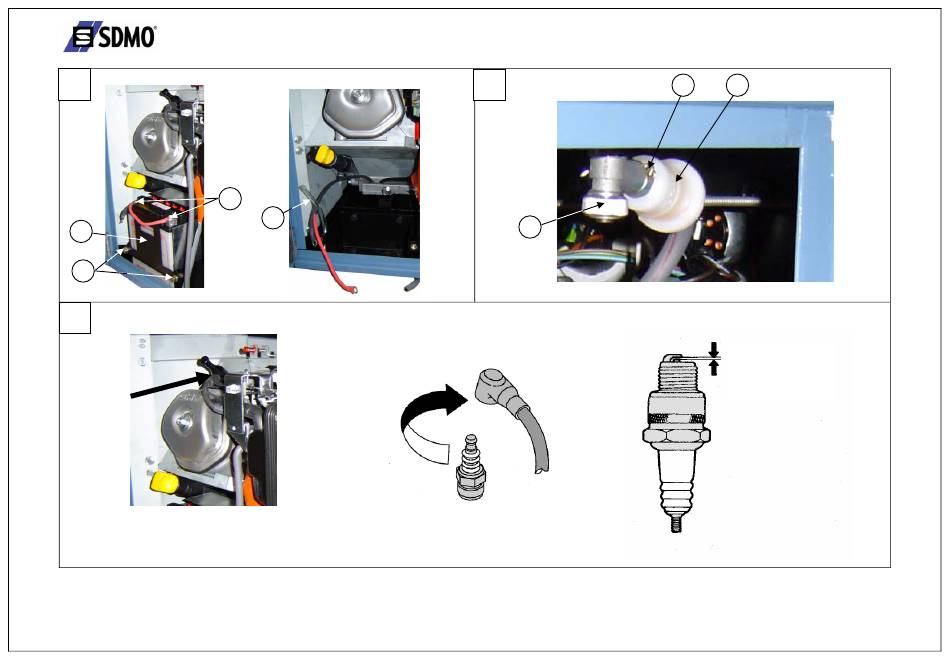 SDMO