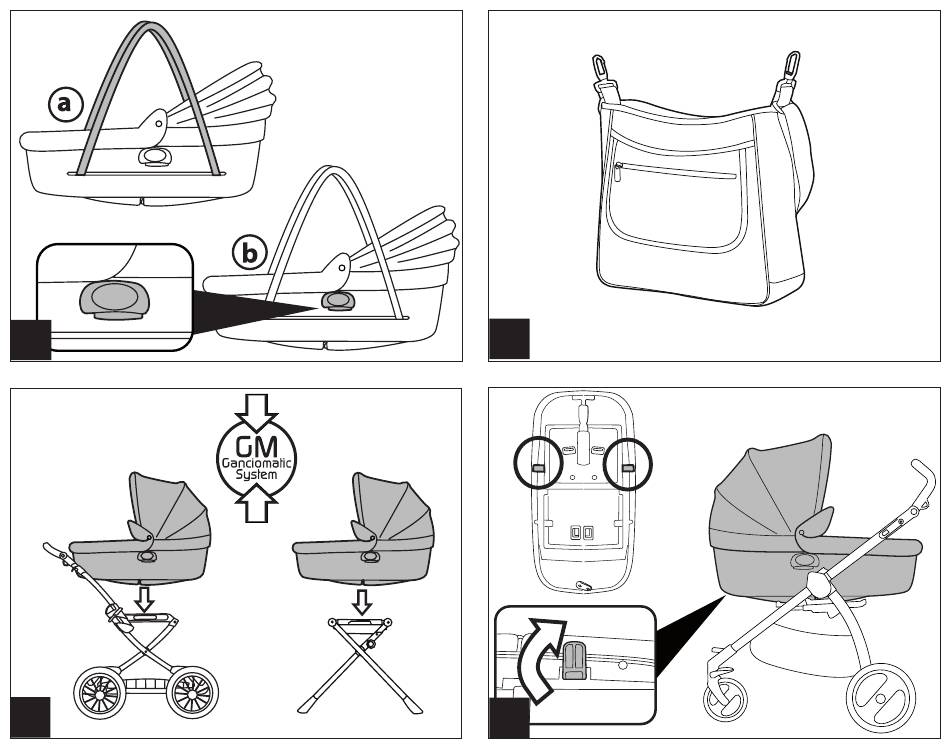 a

b

GM
Ganciomatic
System