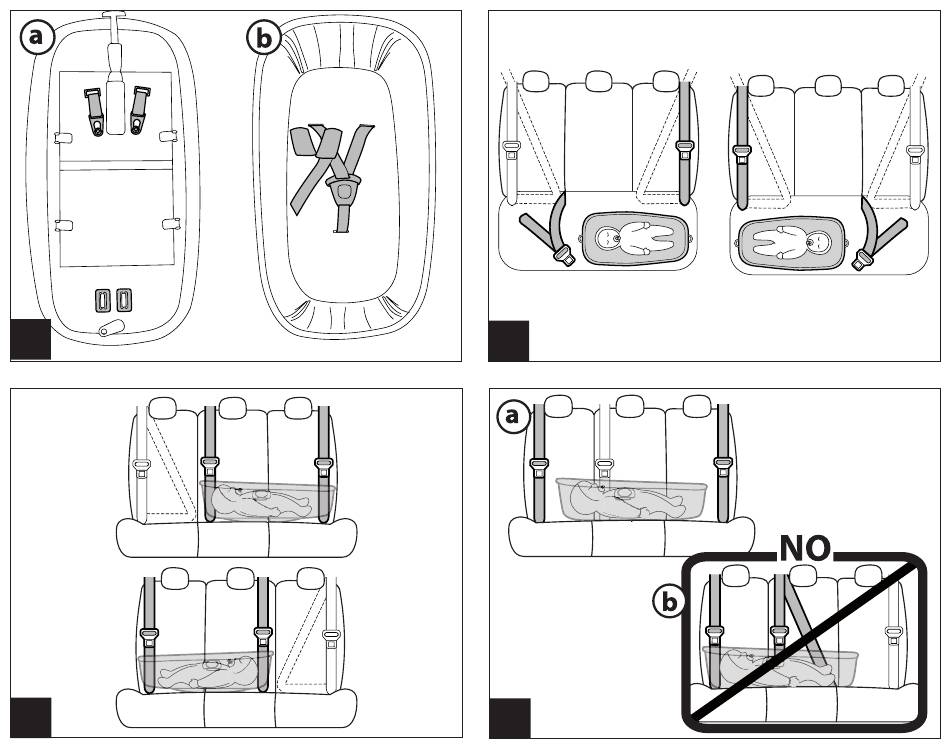 a
b

a
NO
b