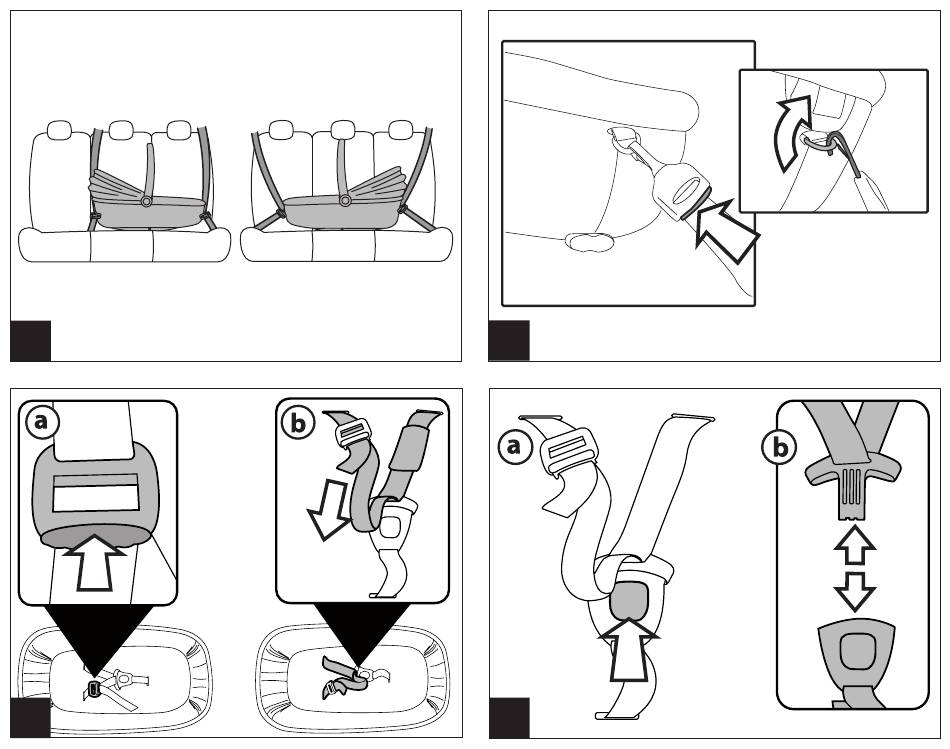 a
b
a
b