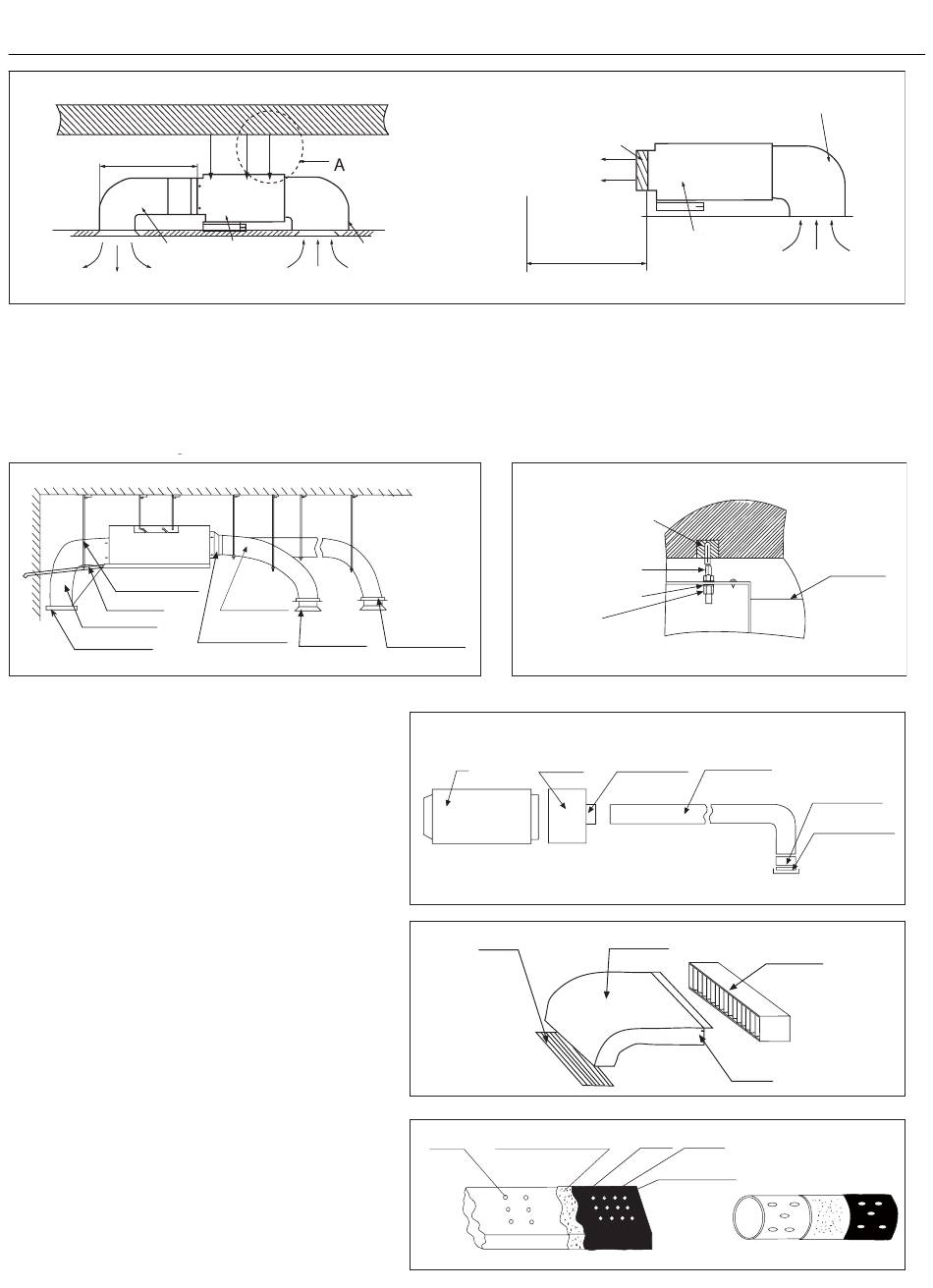 A