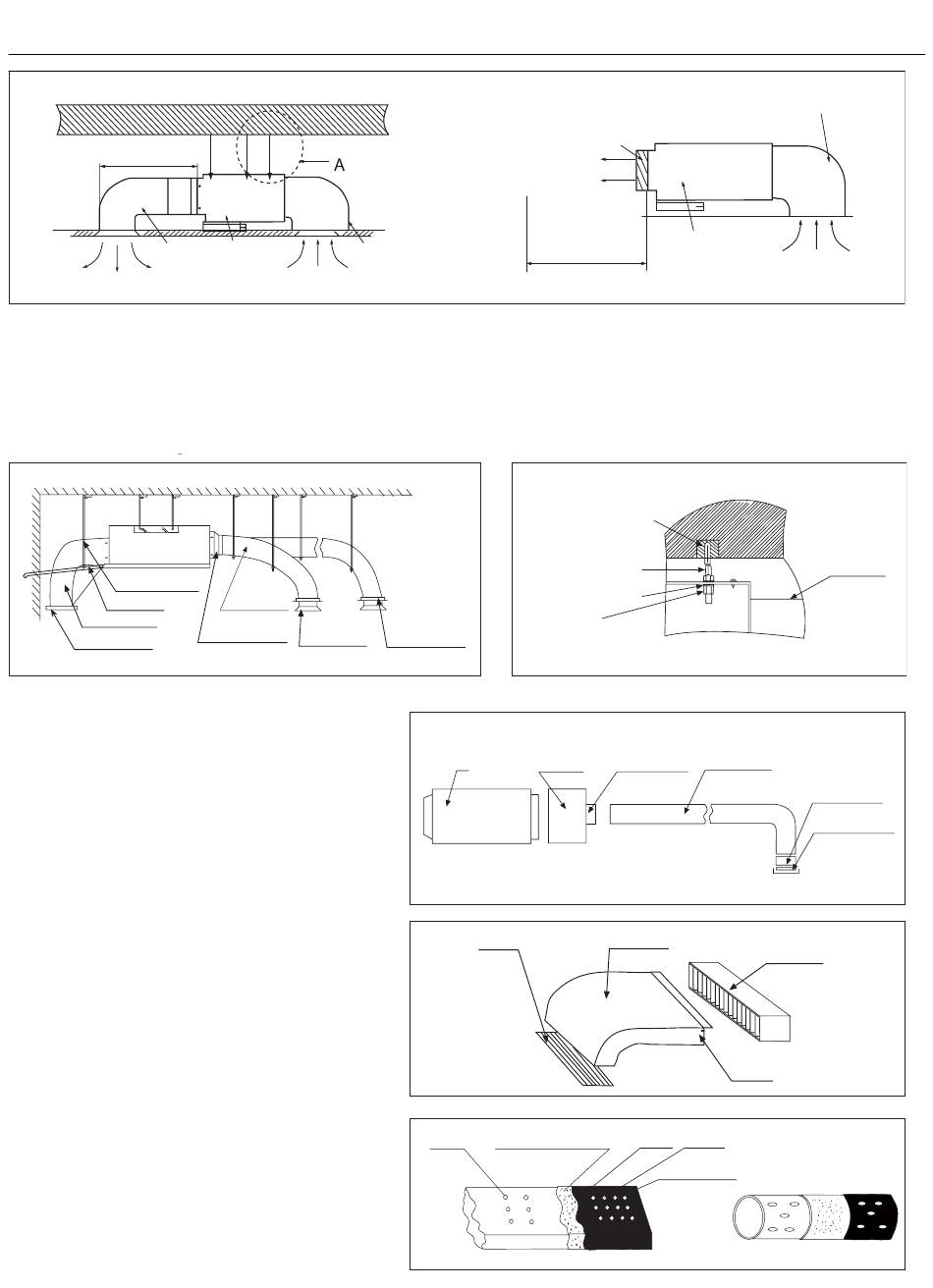 A