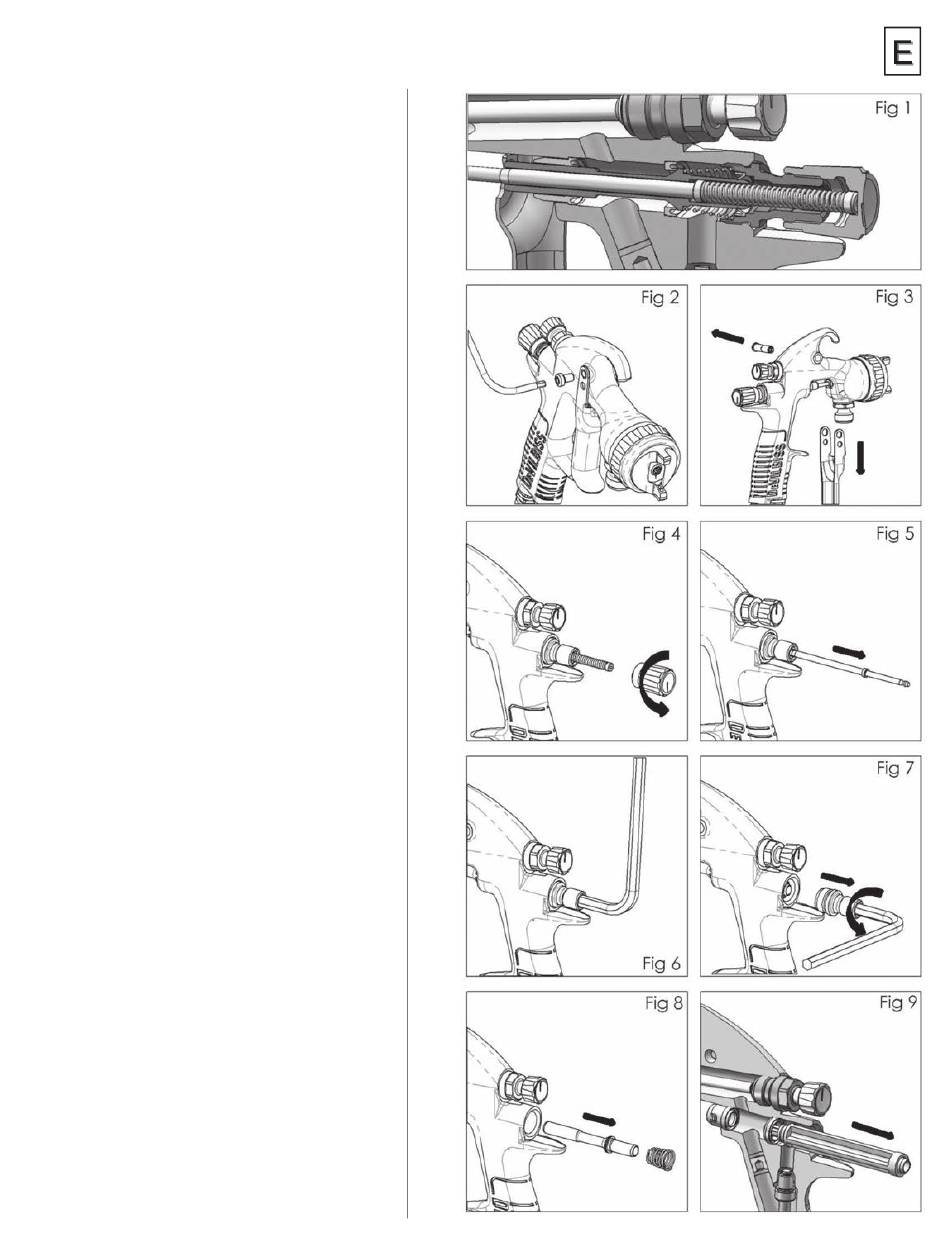 E

Fig 1

Fig 2

Fig 3

Fig 4

Fig 5

Fig 6

Fig 7

Fig 8

Fig 9