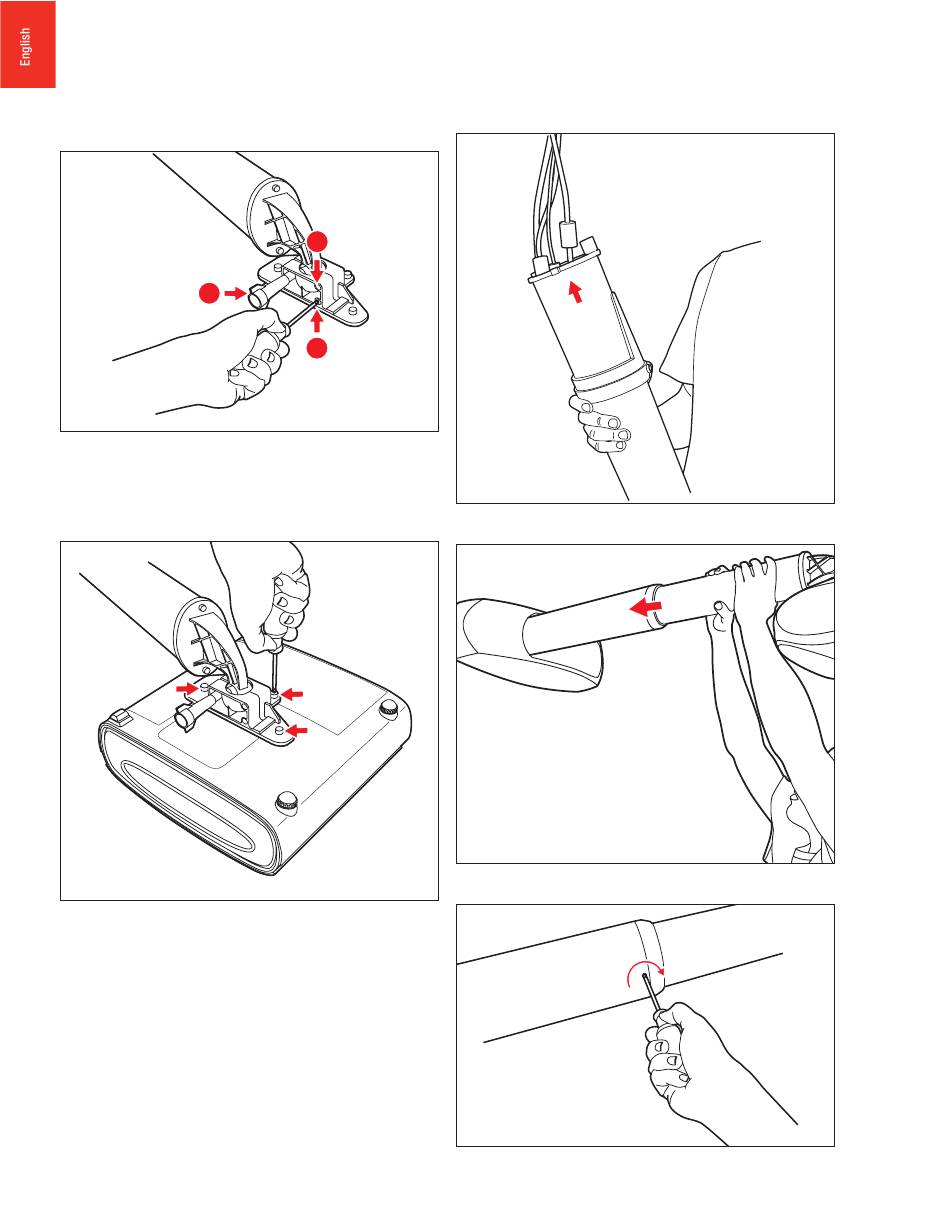 English