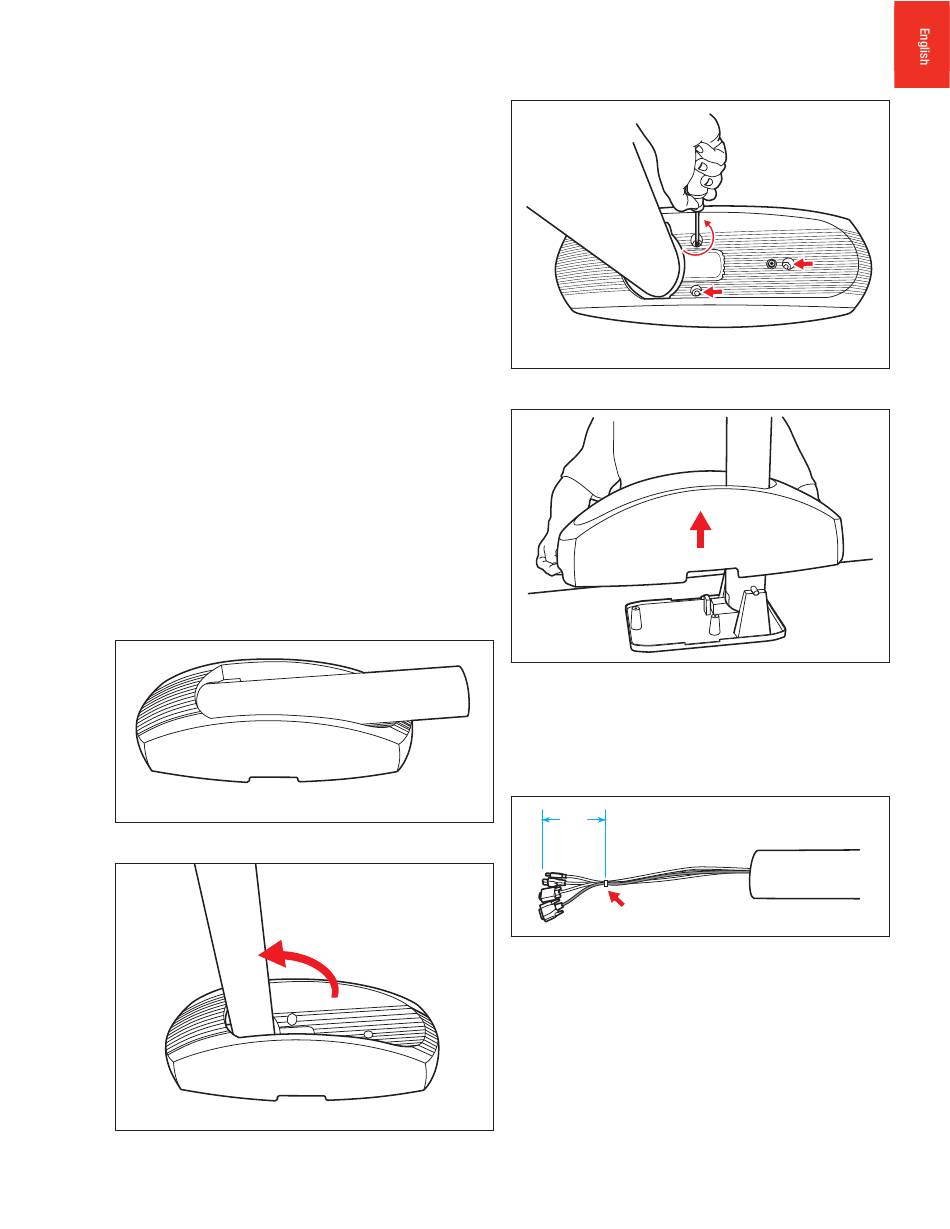 English