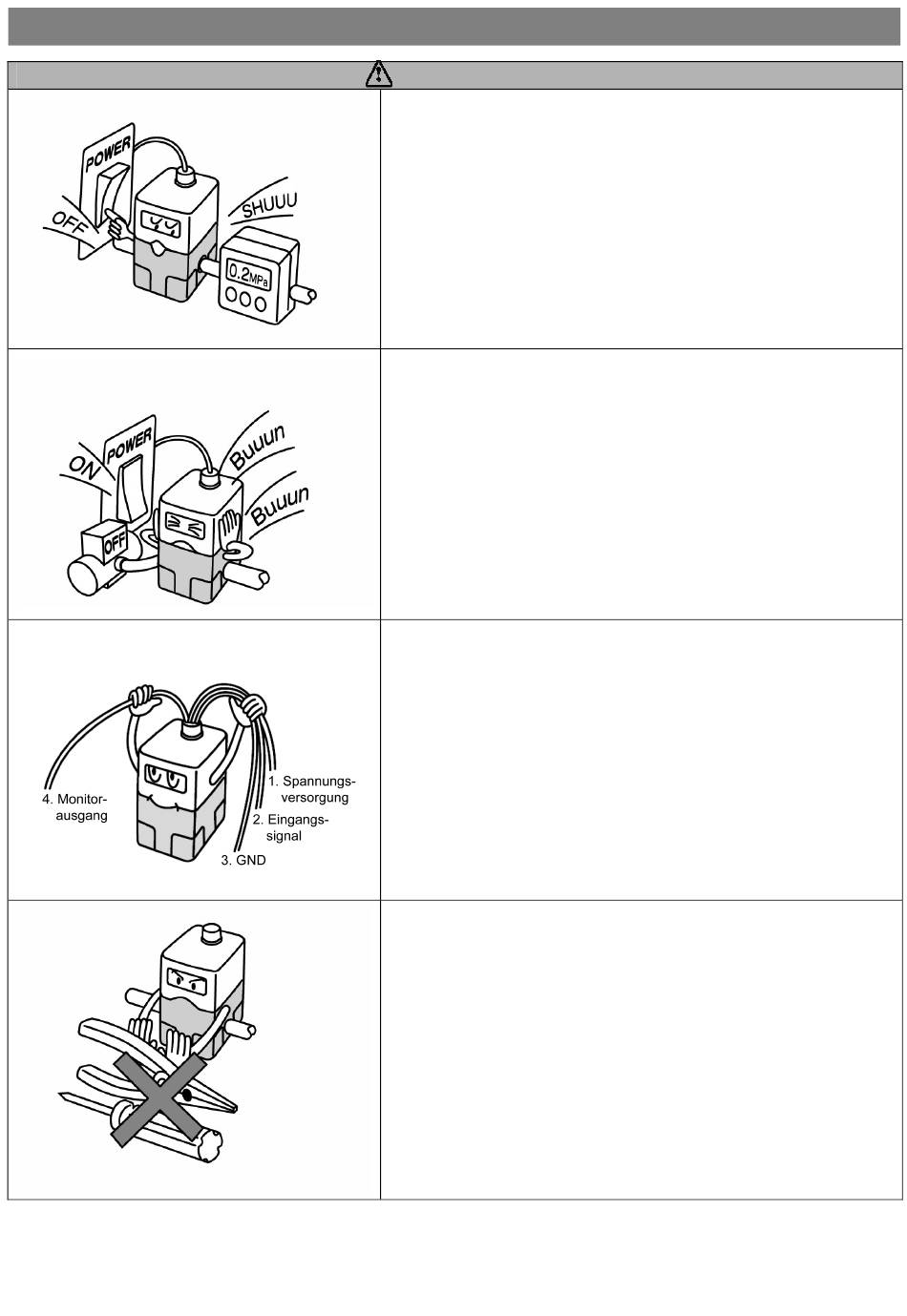 POWER
OFF
SHUUU
0.2MPa

ON
POWER
OFF
Buuun
Buuun

4. Monitorausgang
1. Spannungsversorgung
2. Eingangssignal
3. GND