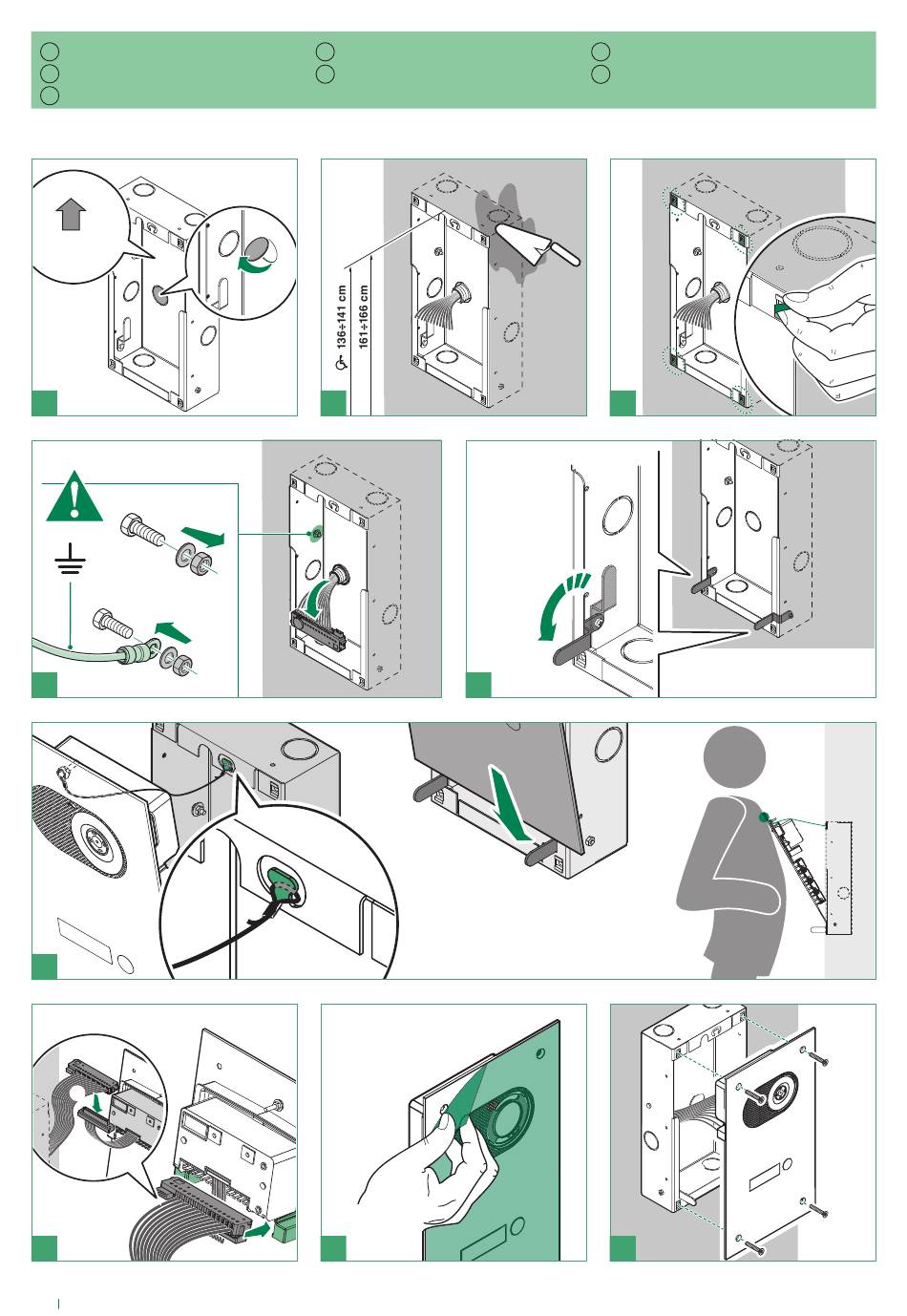 136÷141 cm
161÷166 cm