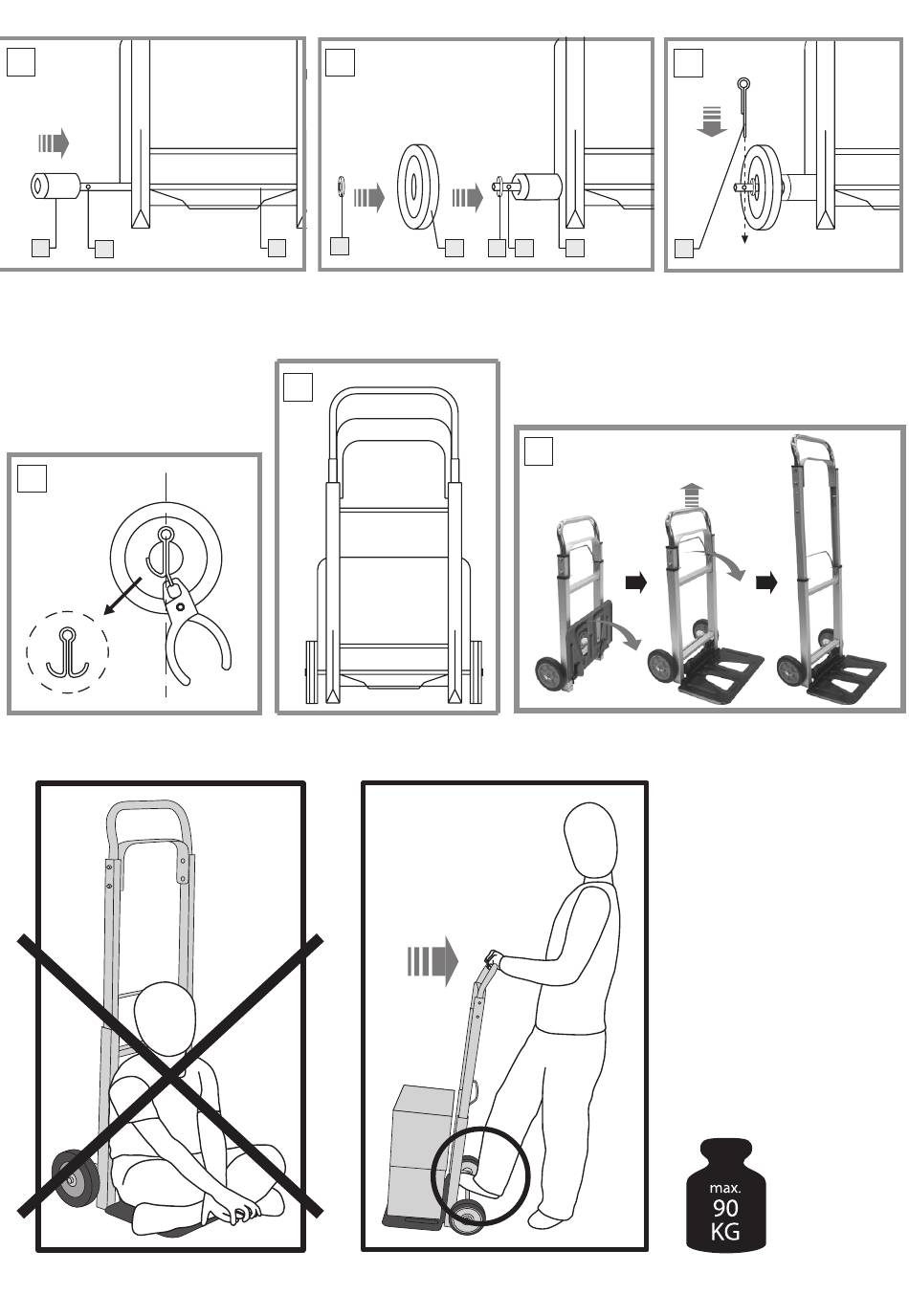 max.
90
KG