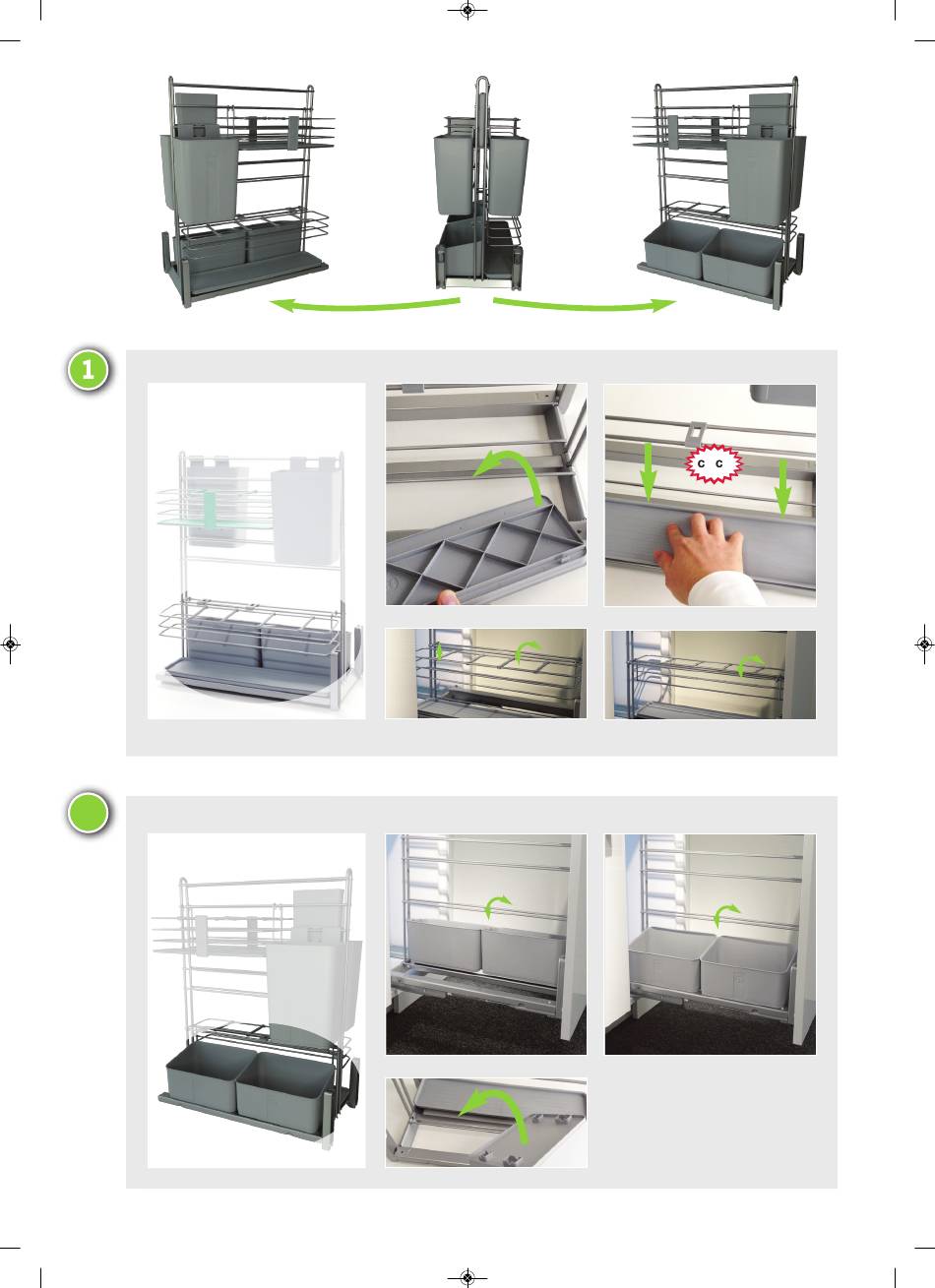 1

c c