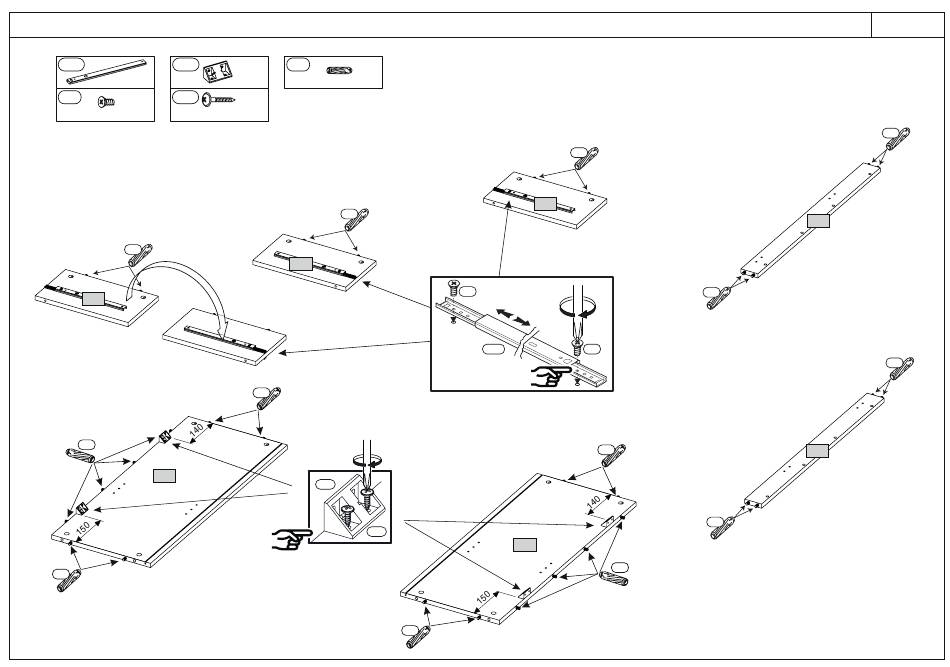 140

150

140

150