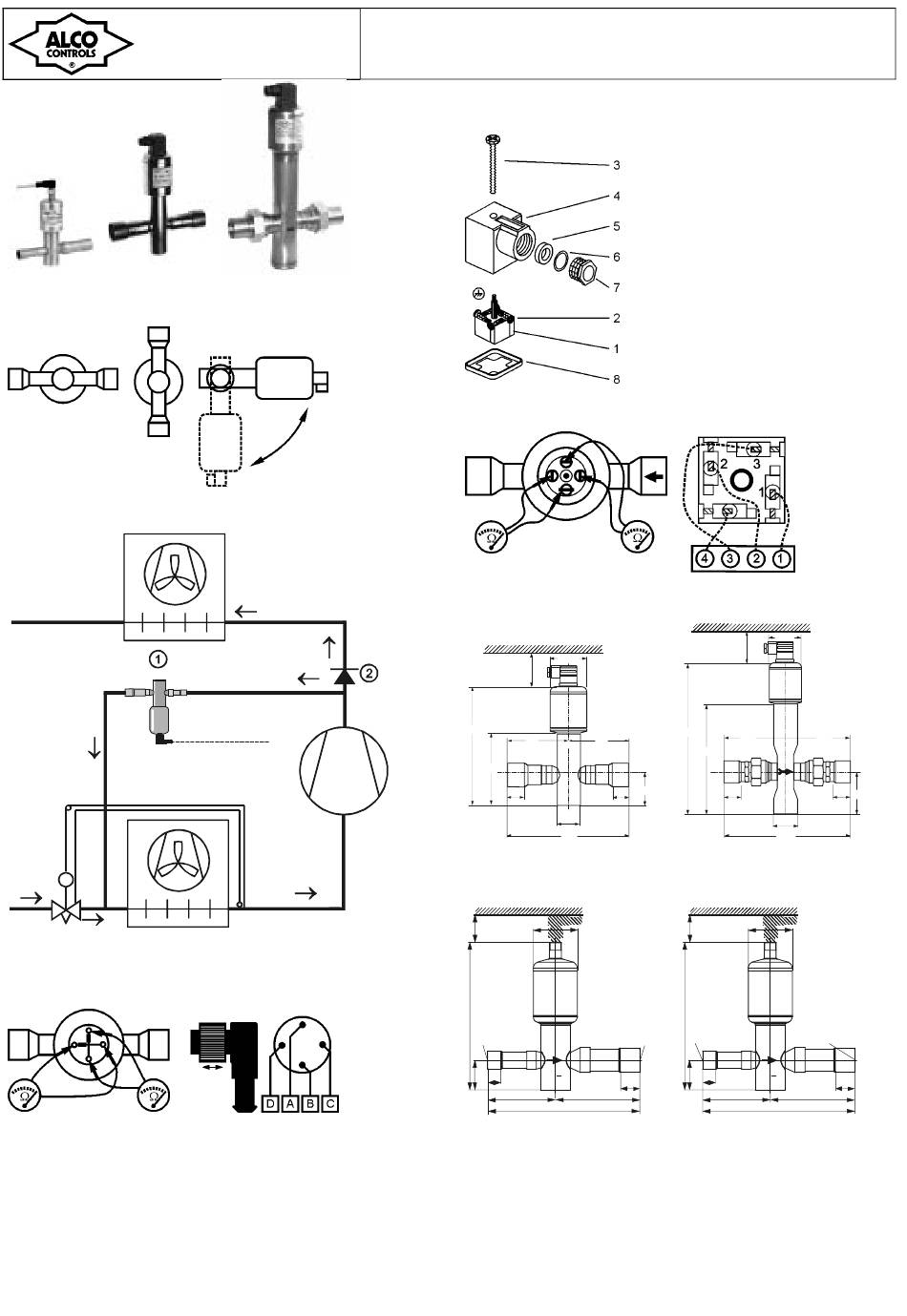 ALCO CONTROLS ®

3
4
5
6
7
2
1
8

2
3
1
4 3 2 1

①
②

D A B C