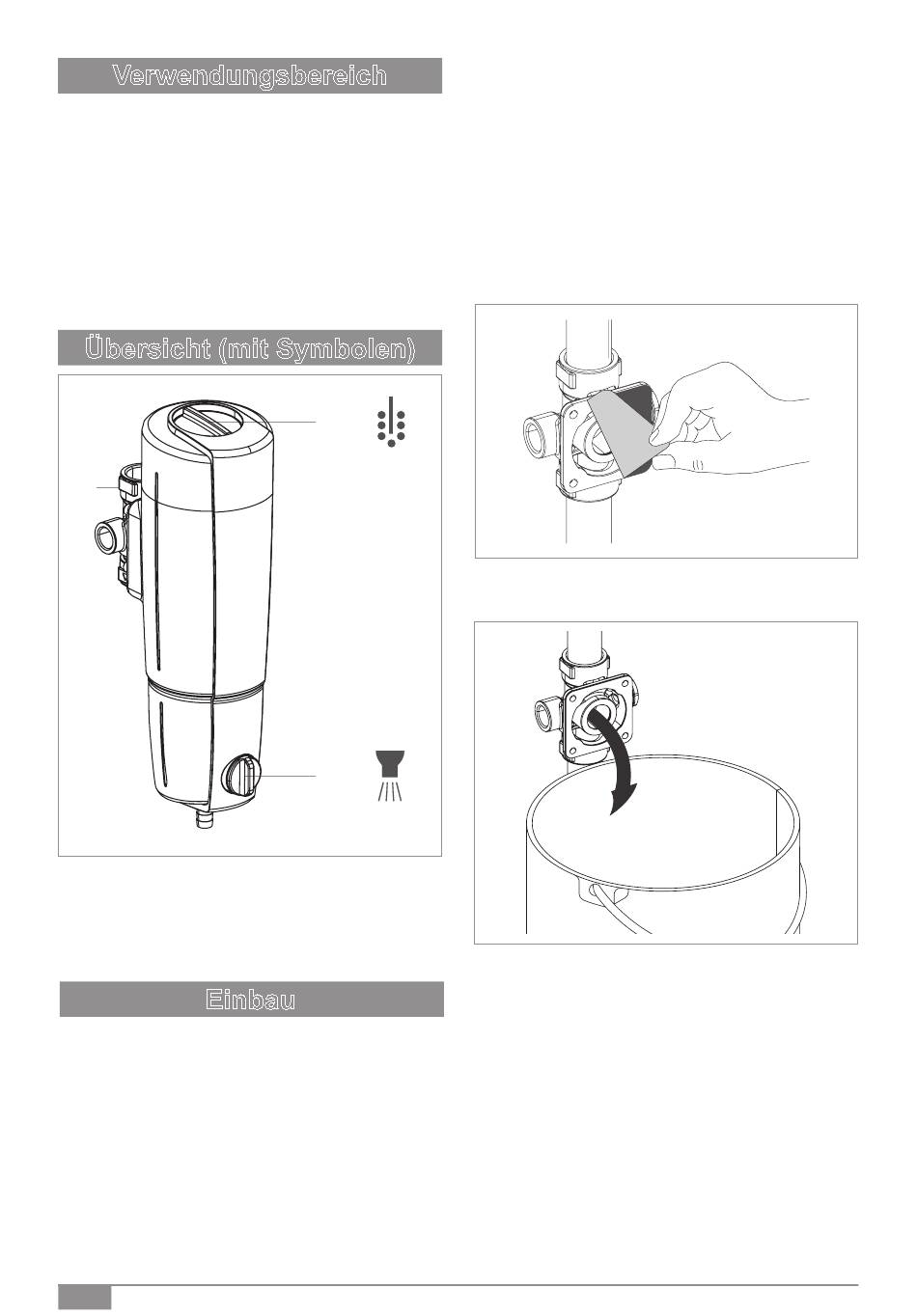 Verwendungsbereich

Übersicht (mit Symbolen)

Einbau