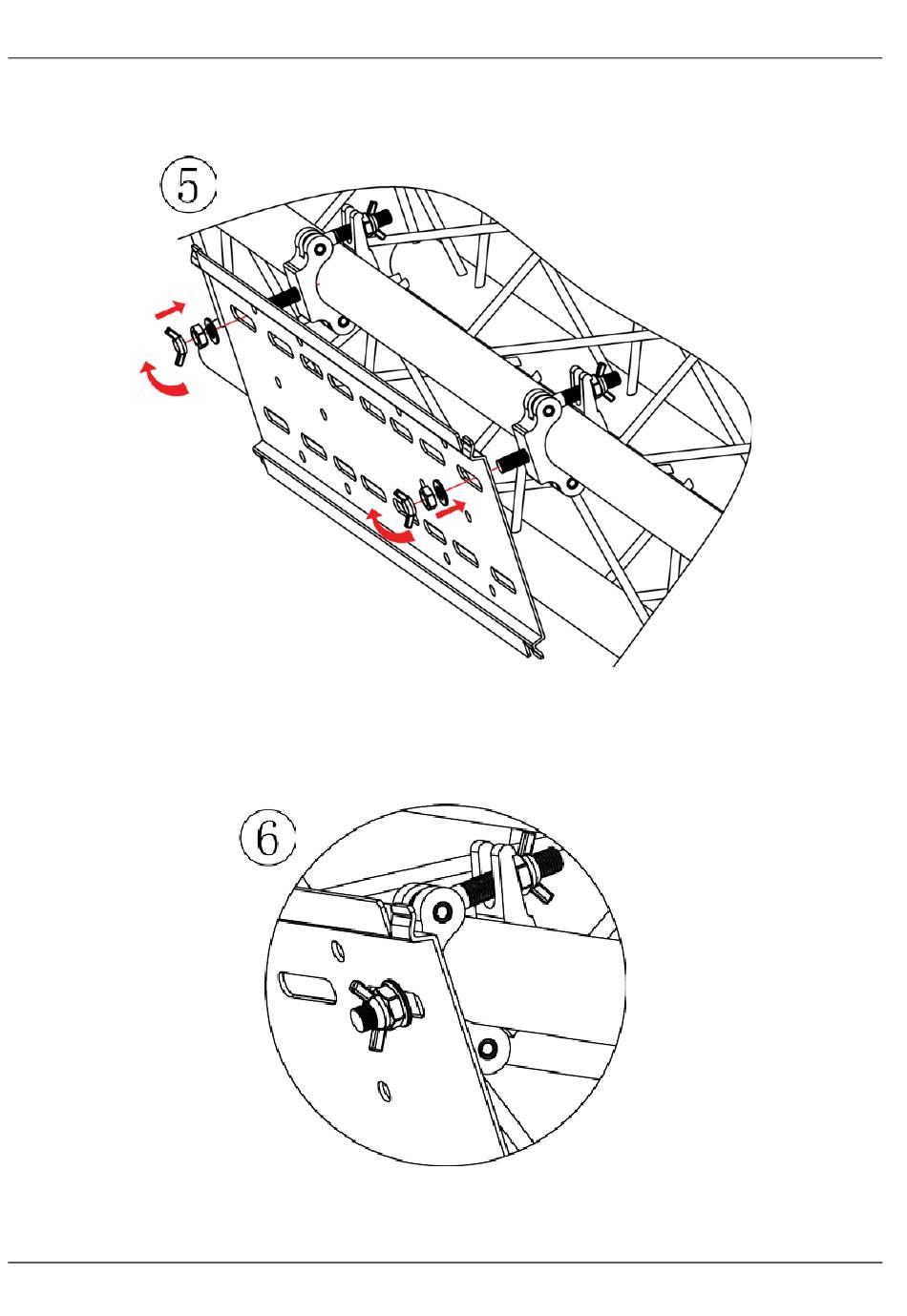 5

6