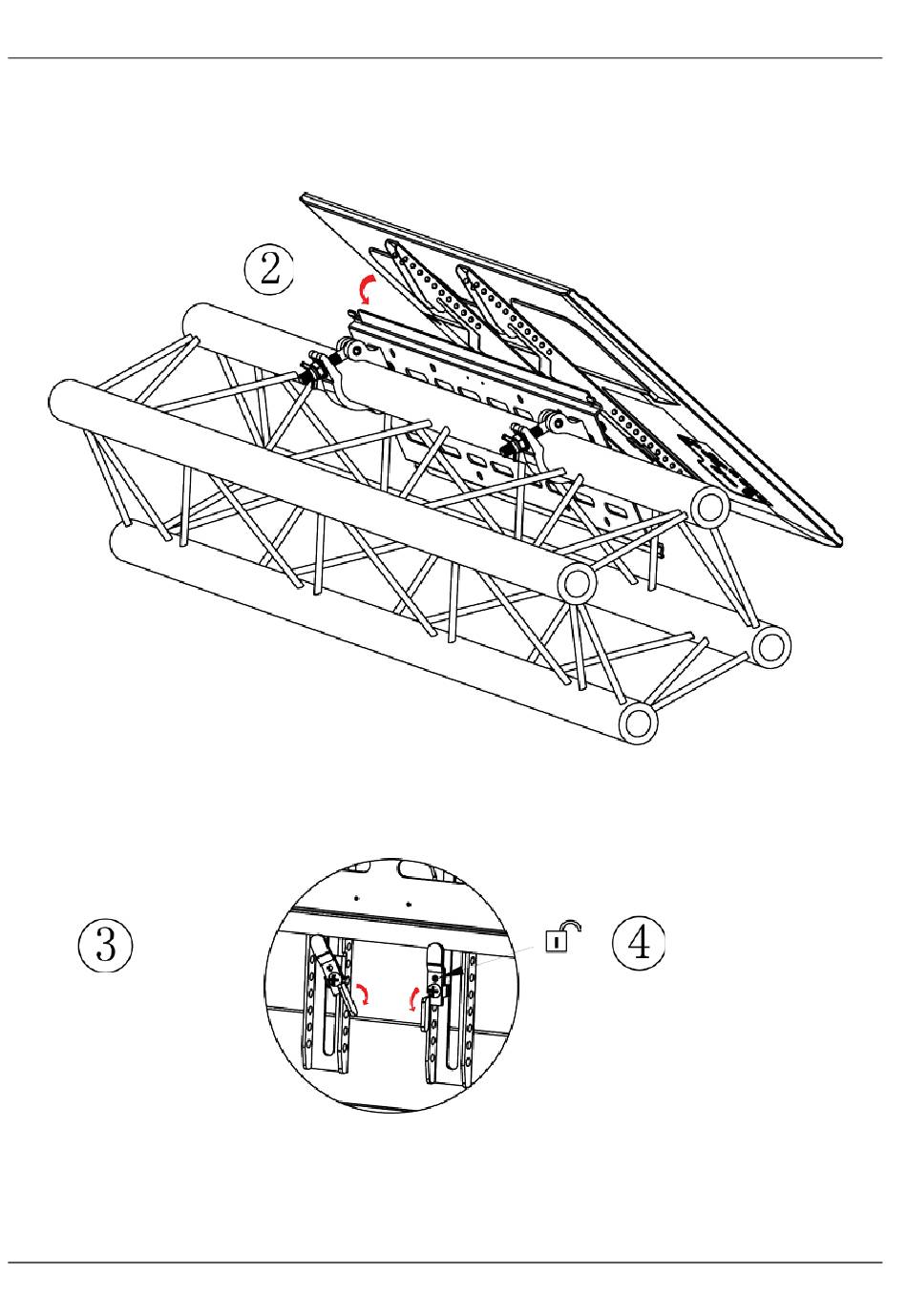 ②

③

④