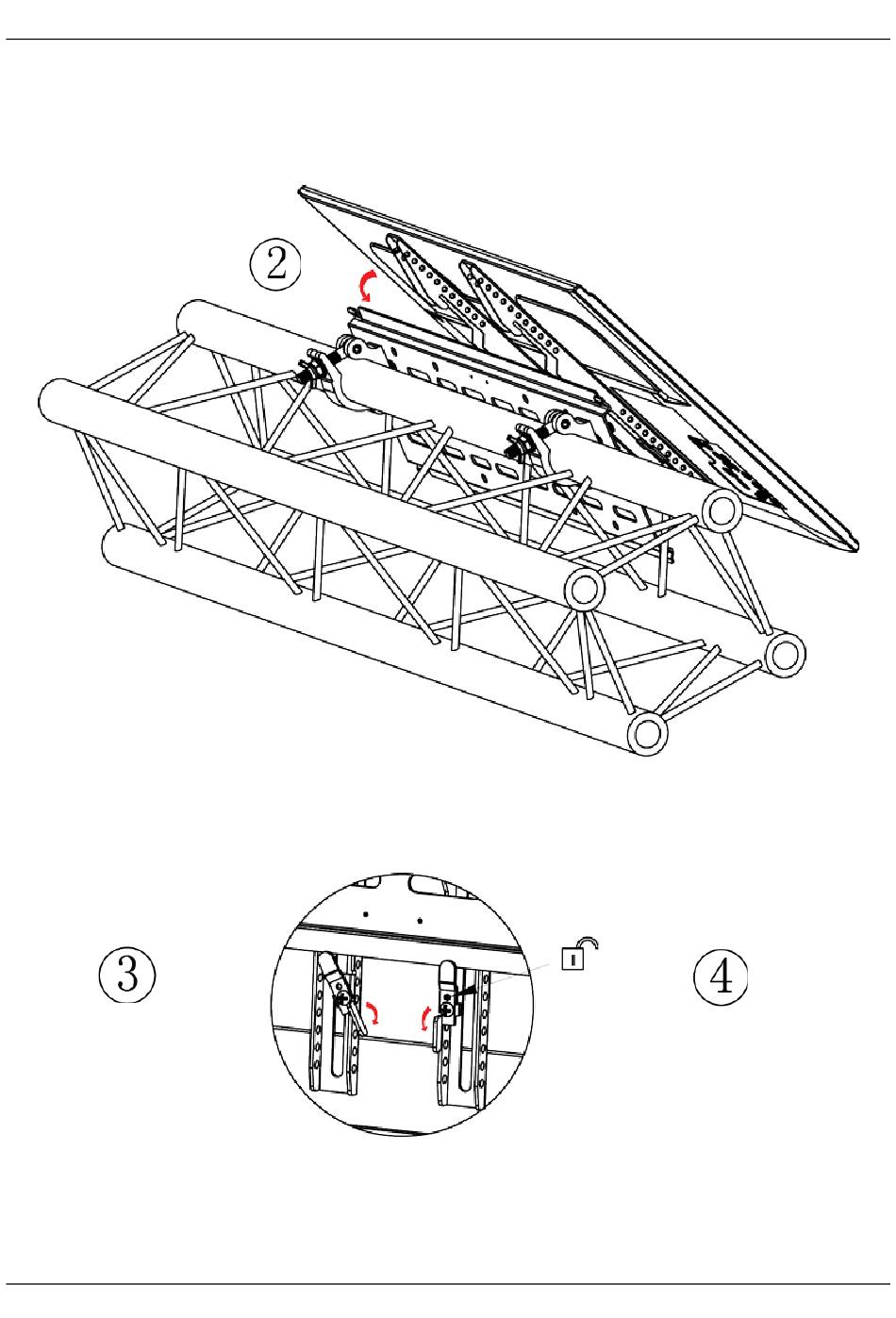 ②

③

④