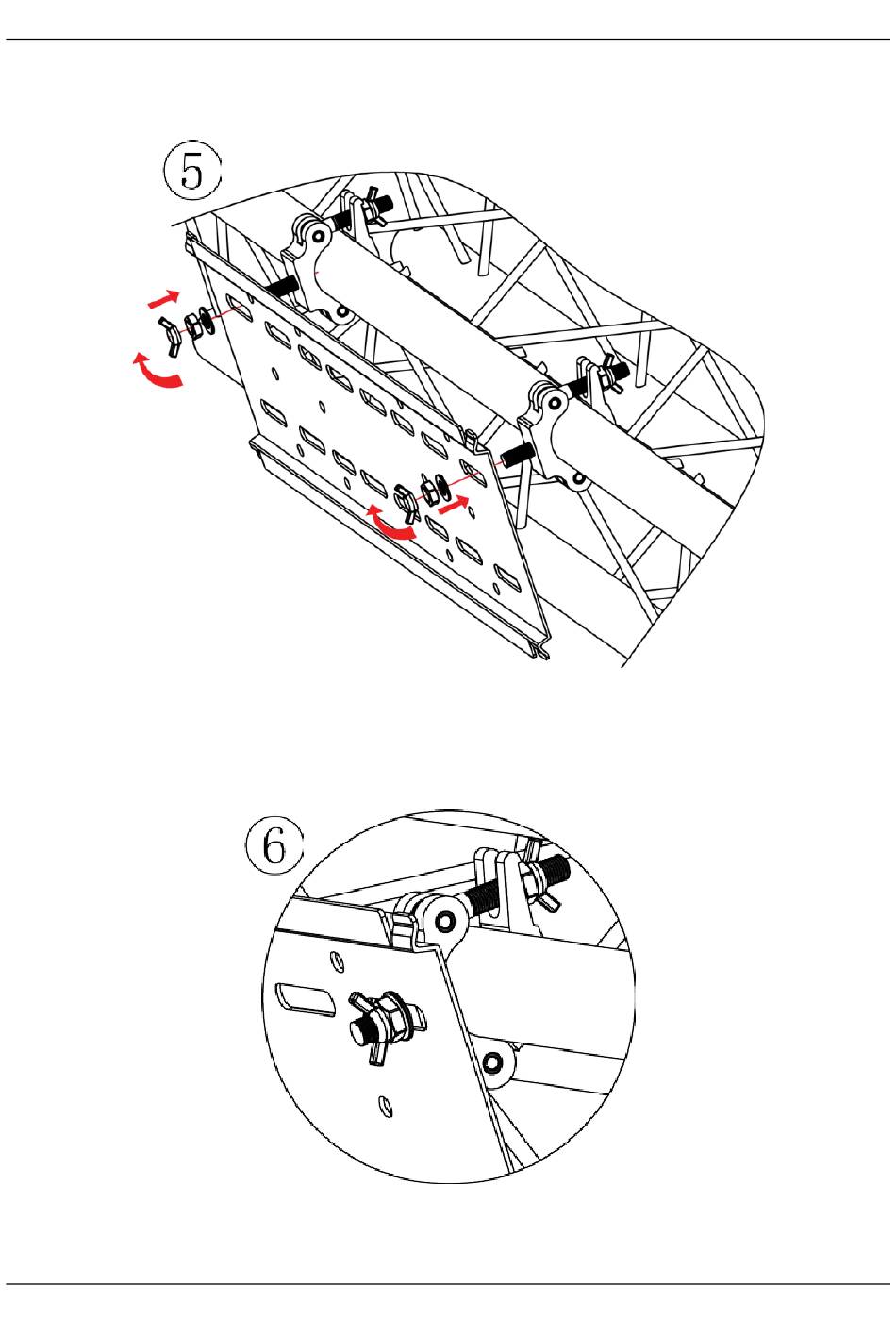 ⑤

⑥