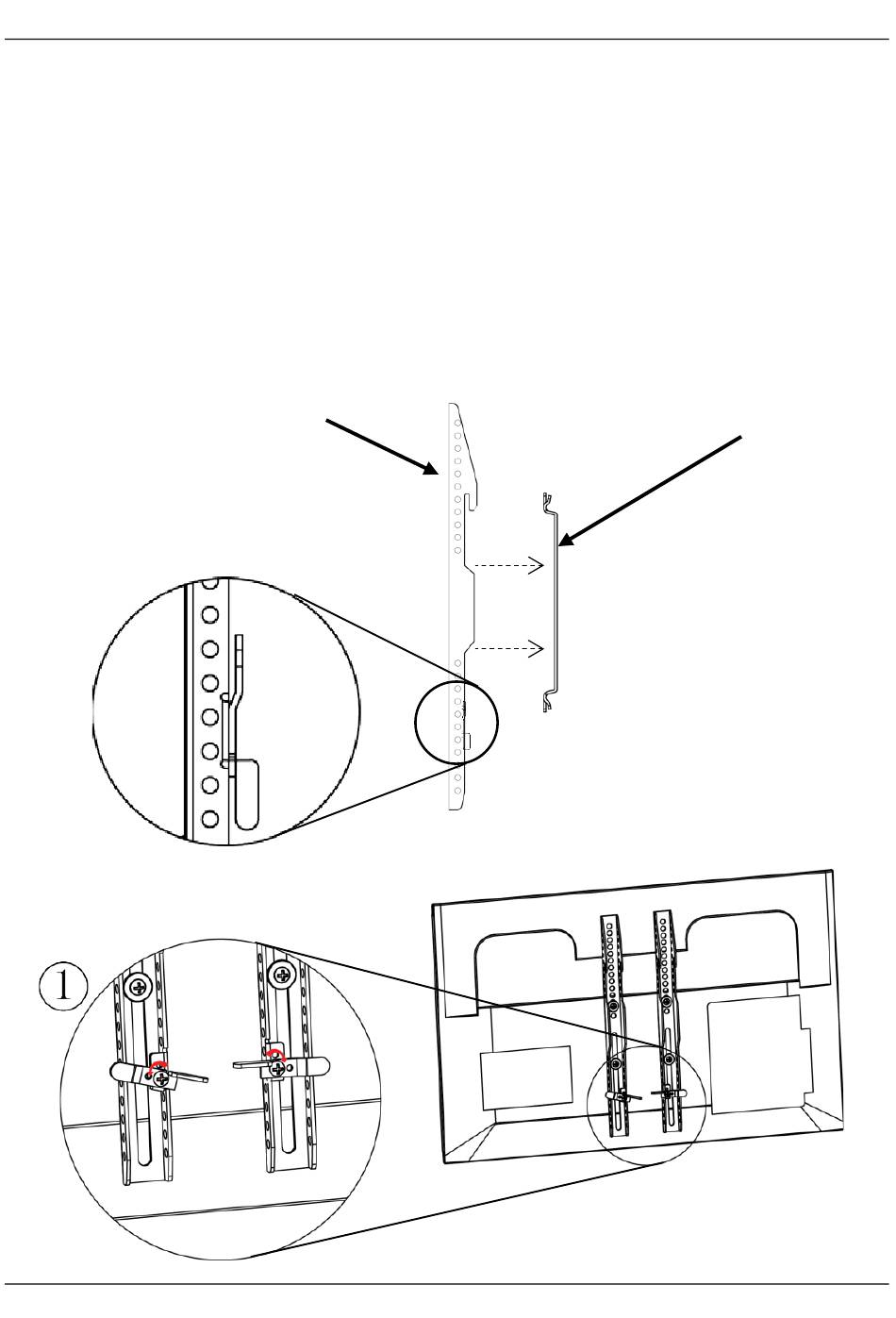 1