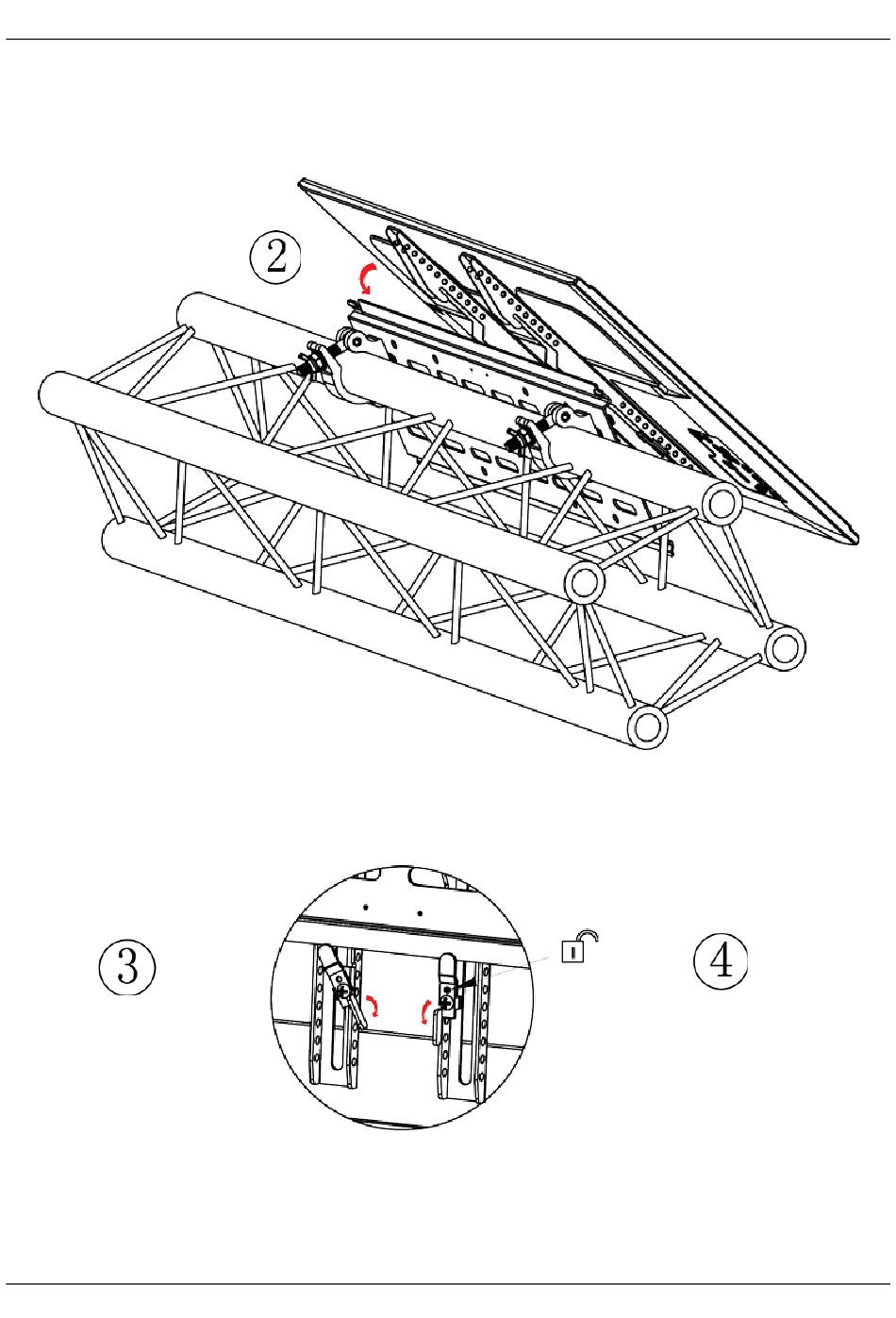 ②

③

④