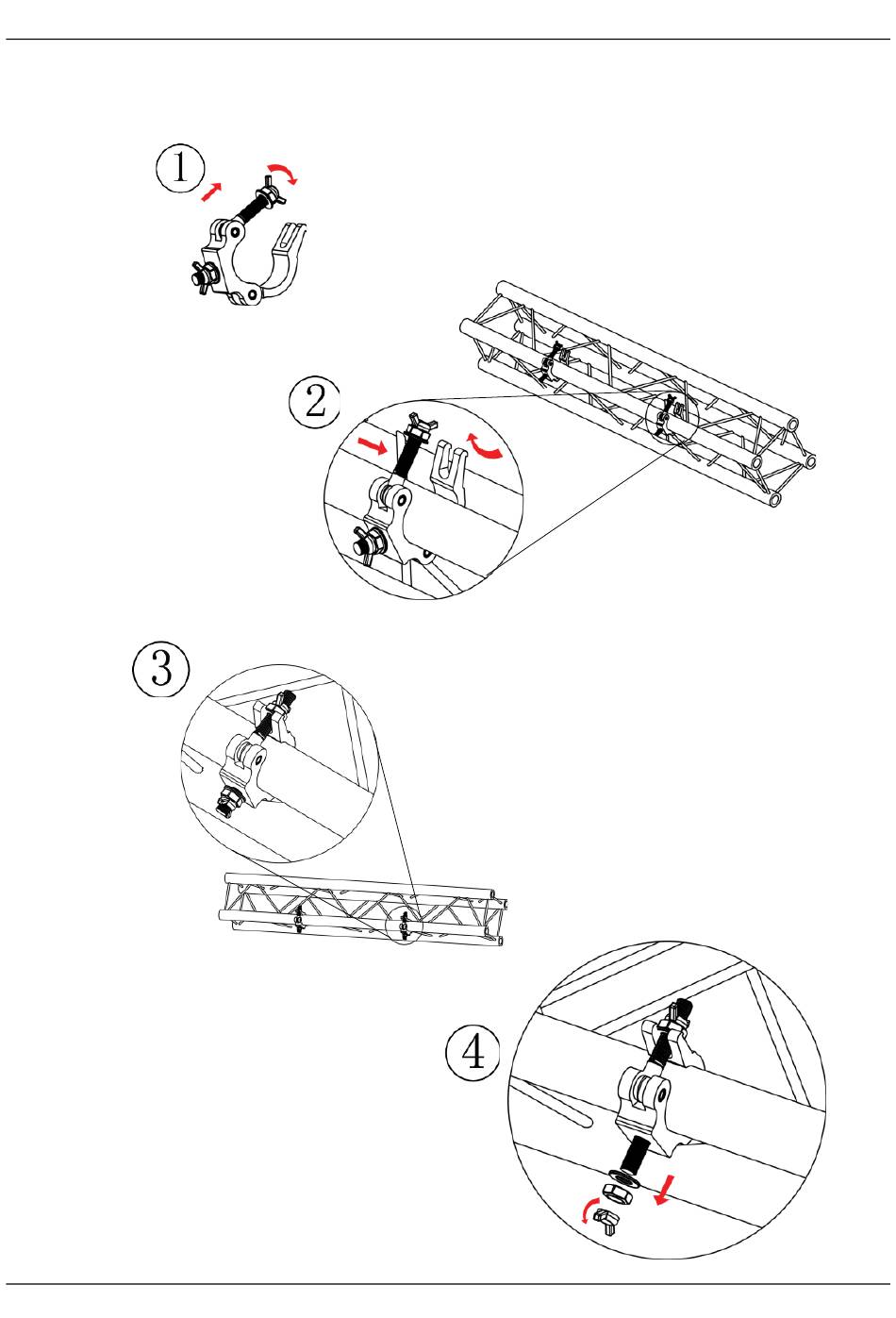 1

2

3

4