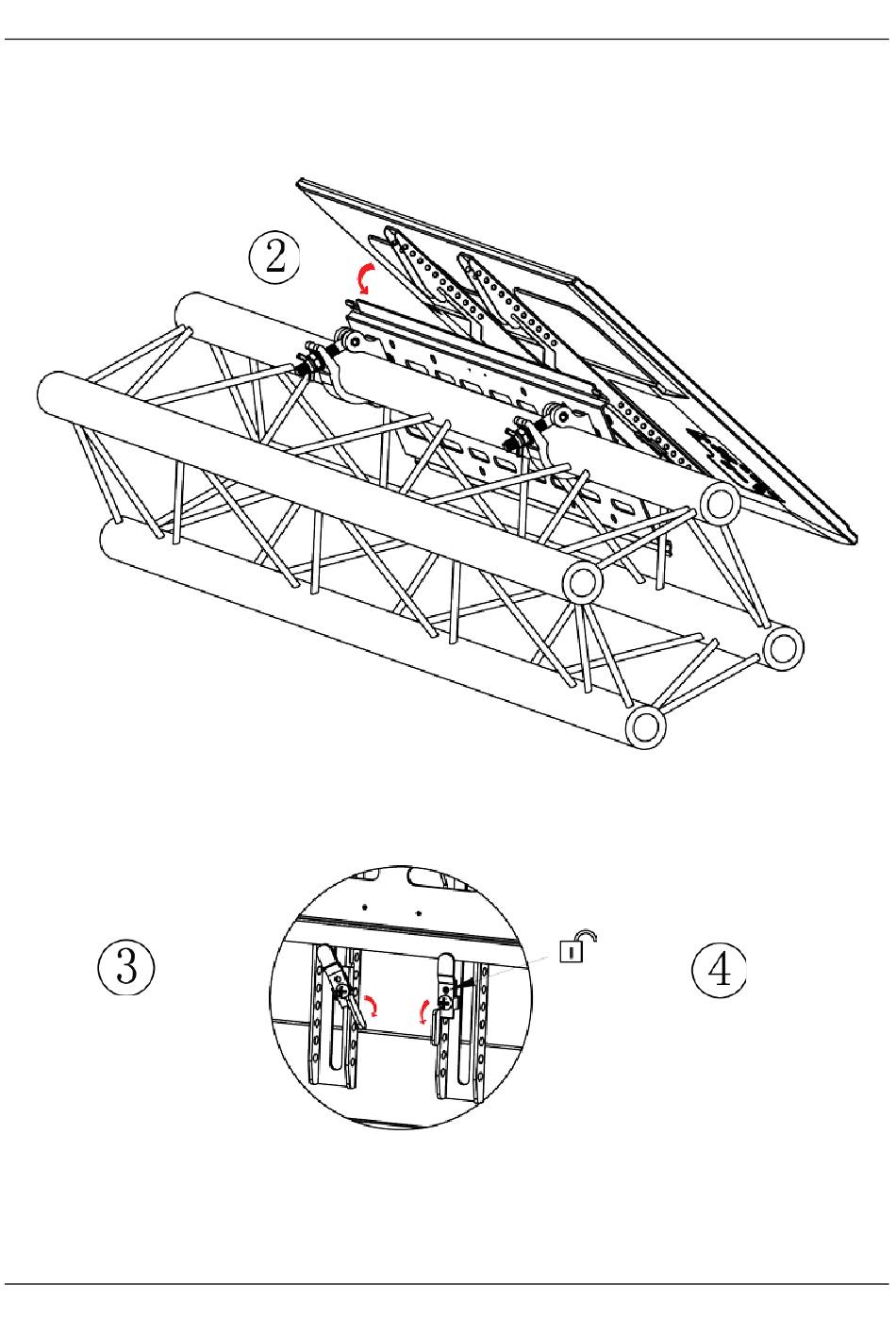 ②

③

④