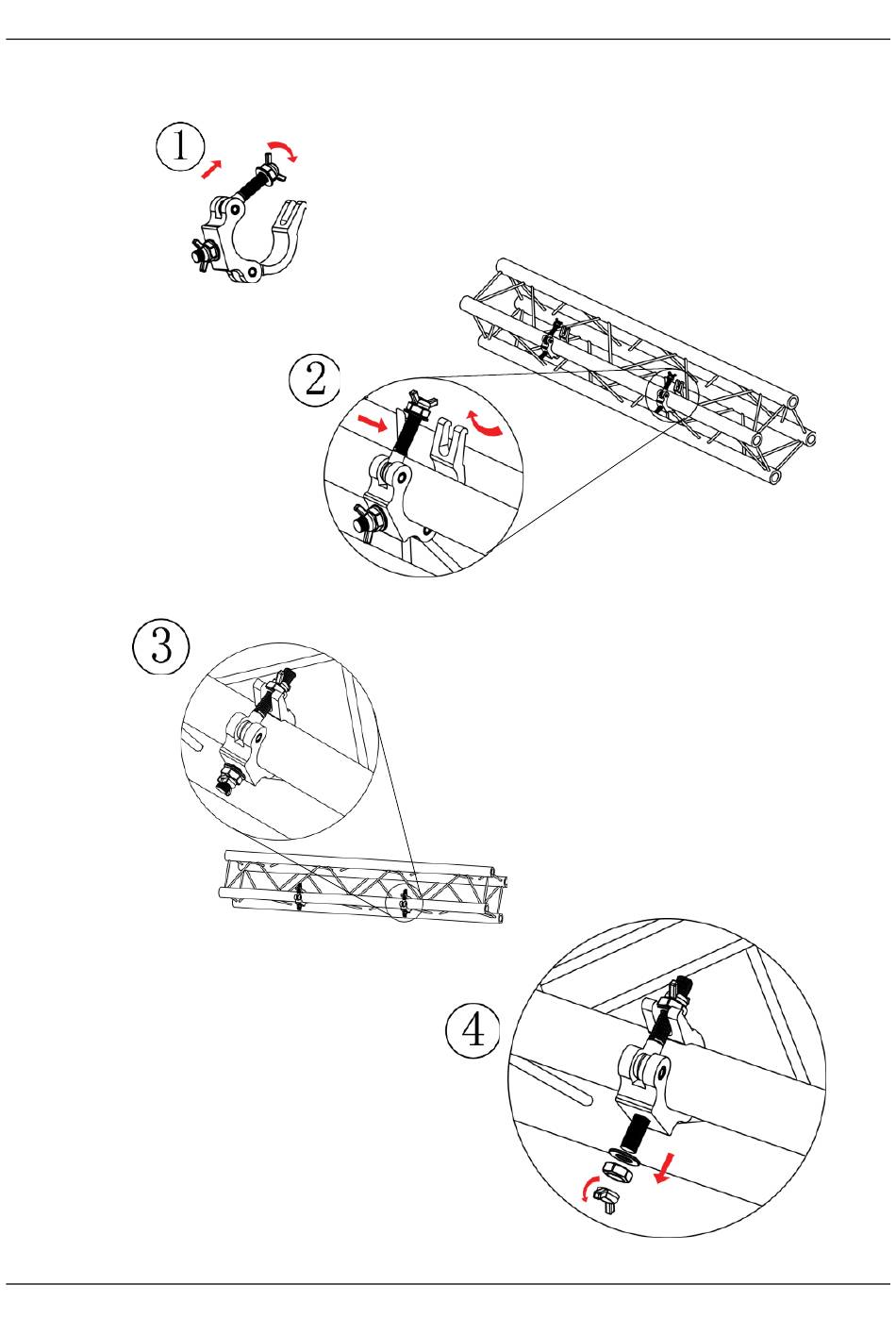 1

2

3

4