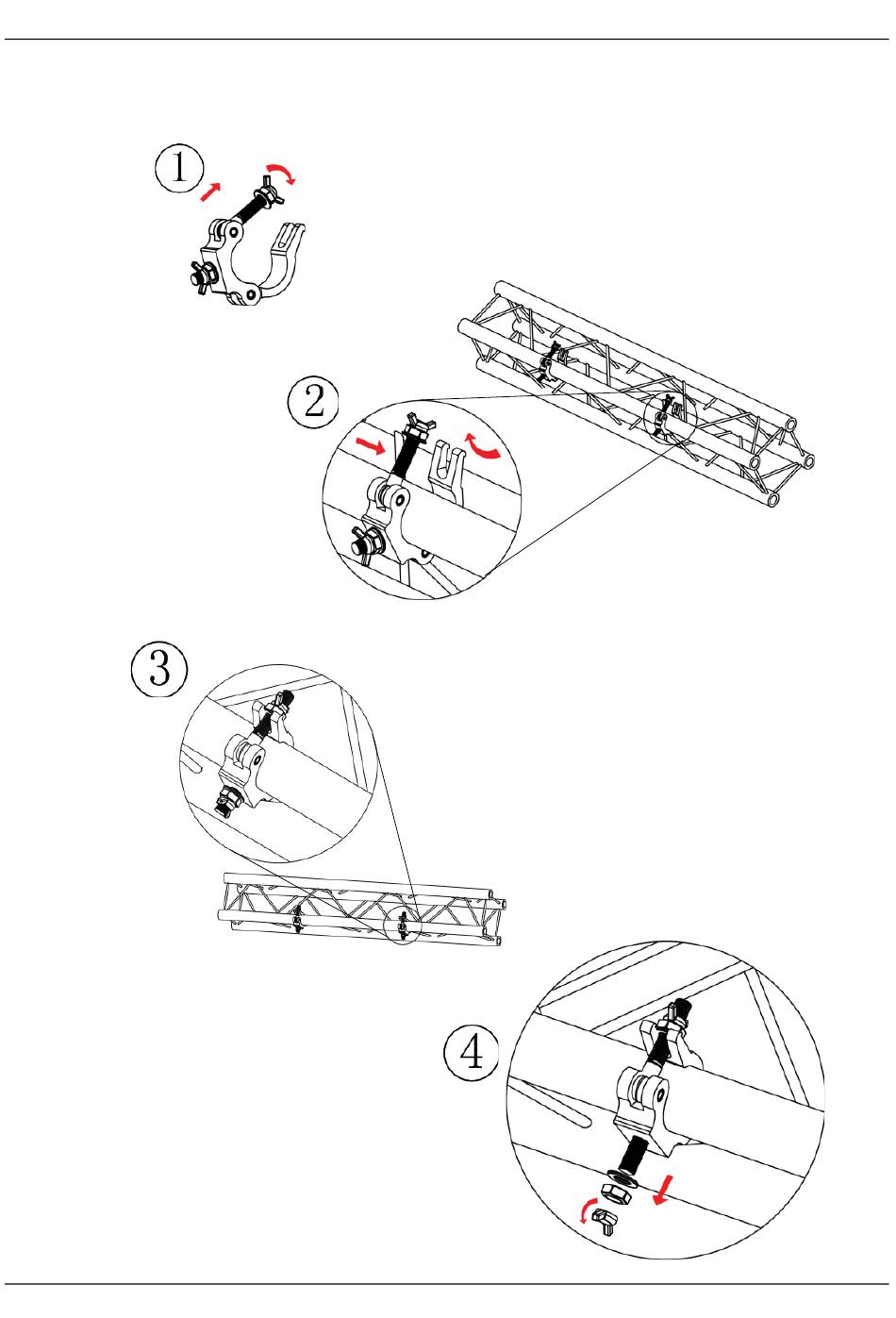 1

2

3

4