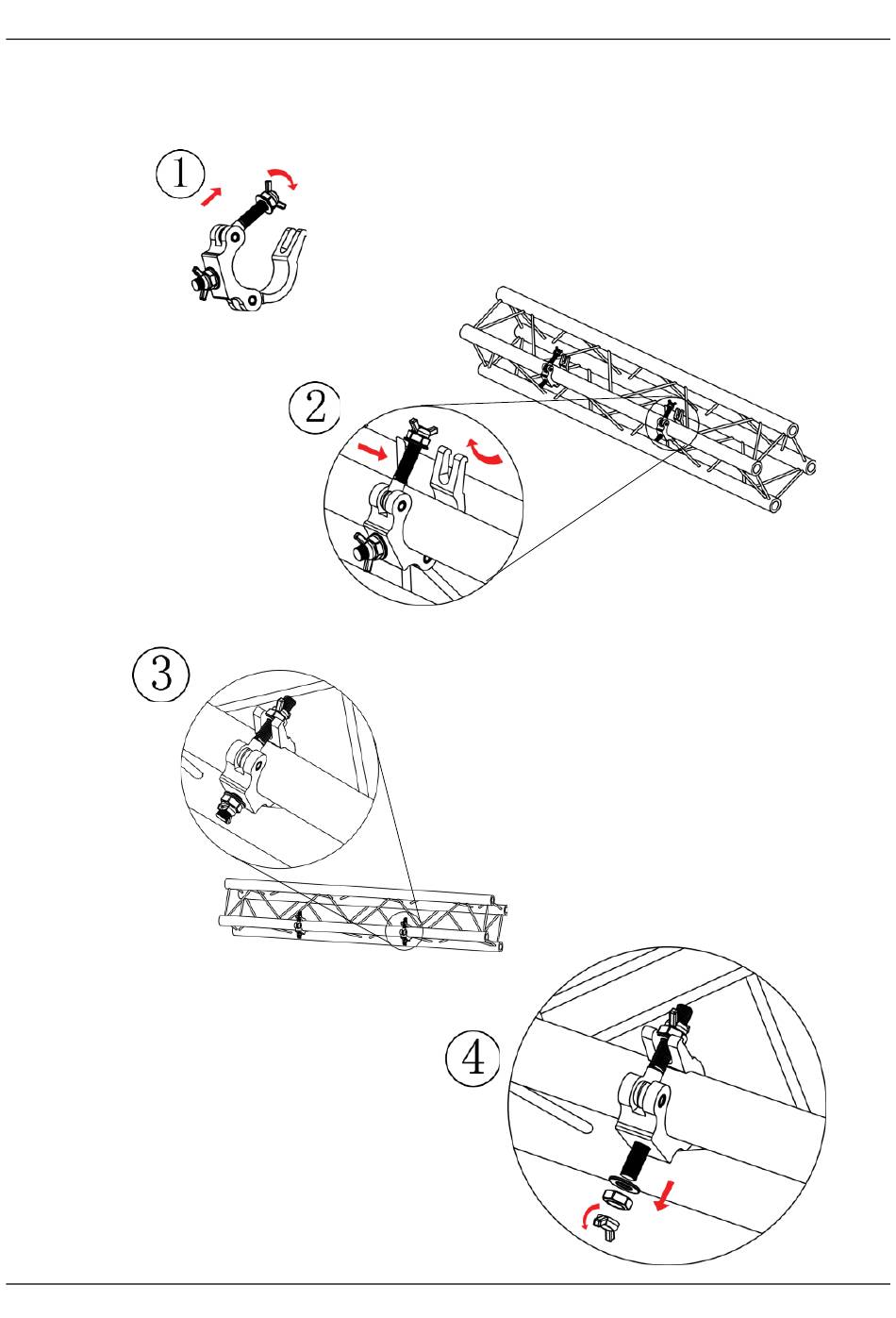 1

2

3

4