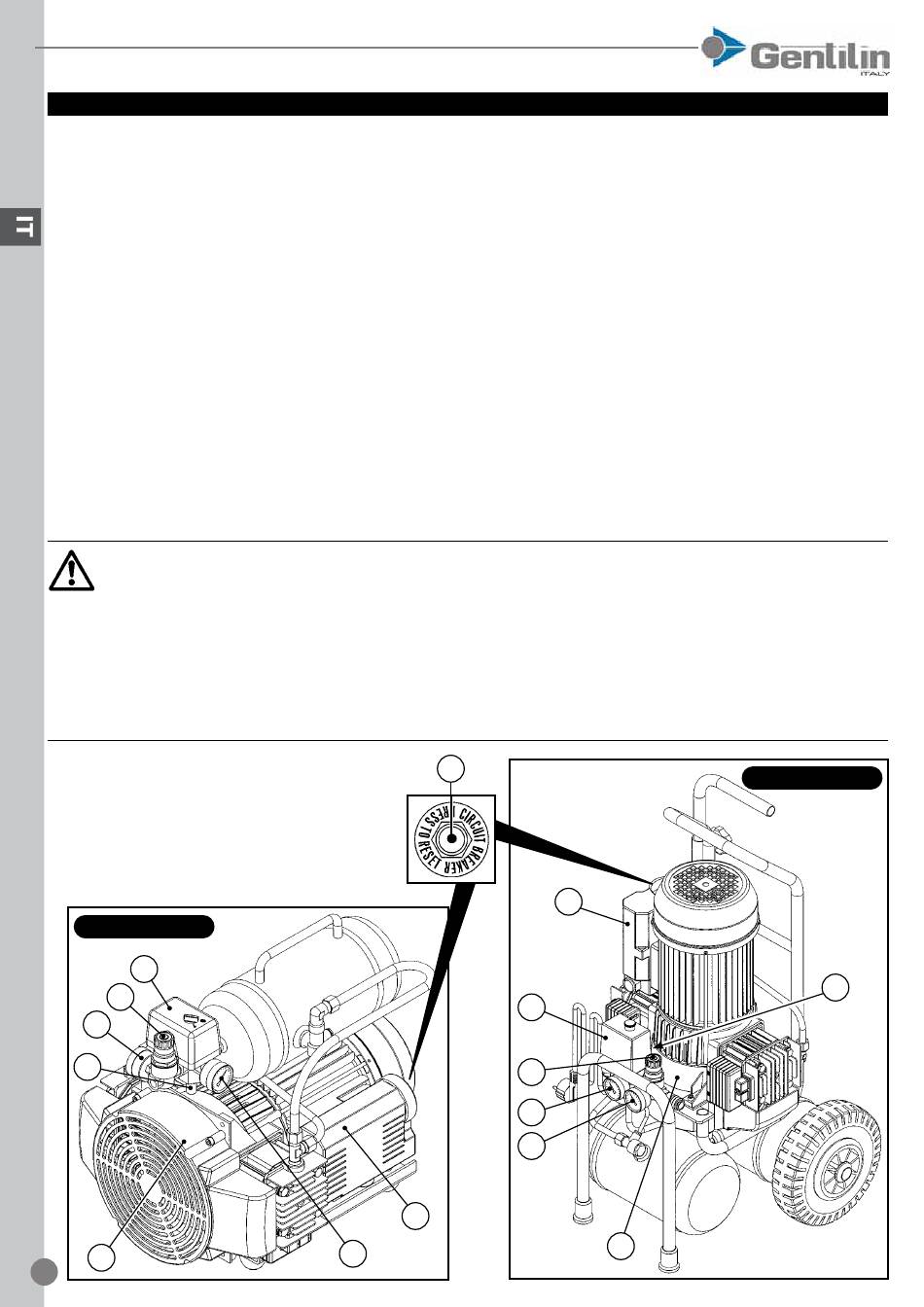 Gentilin
ITALY

IT

PRESS TO RESET CIRCUIT BREAKER