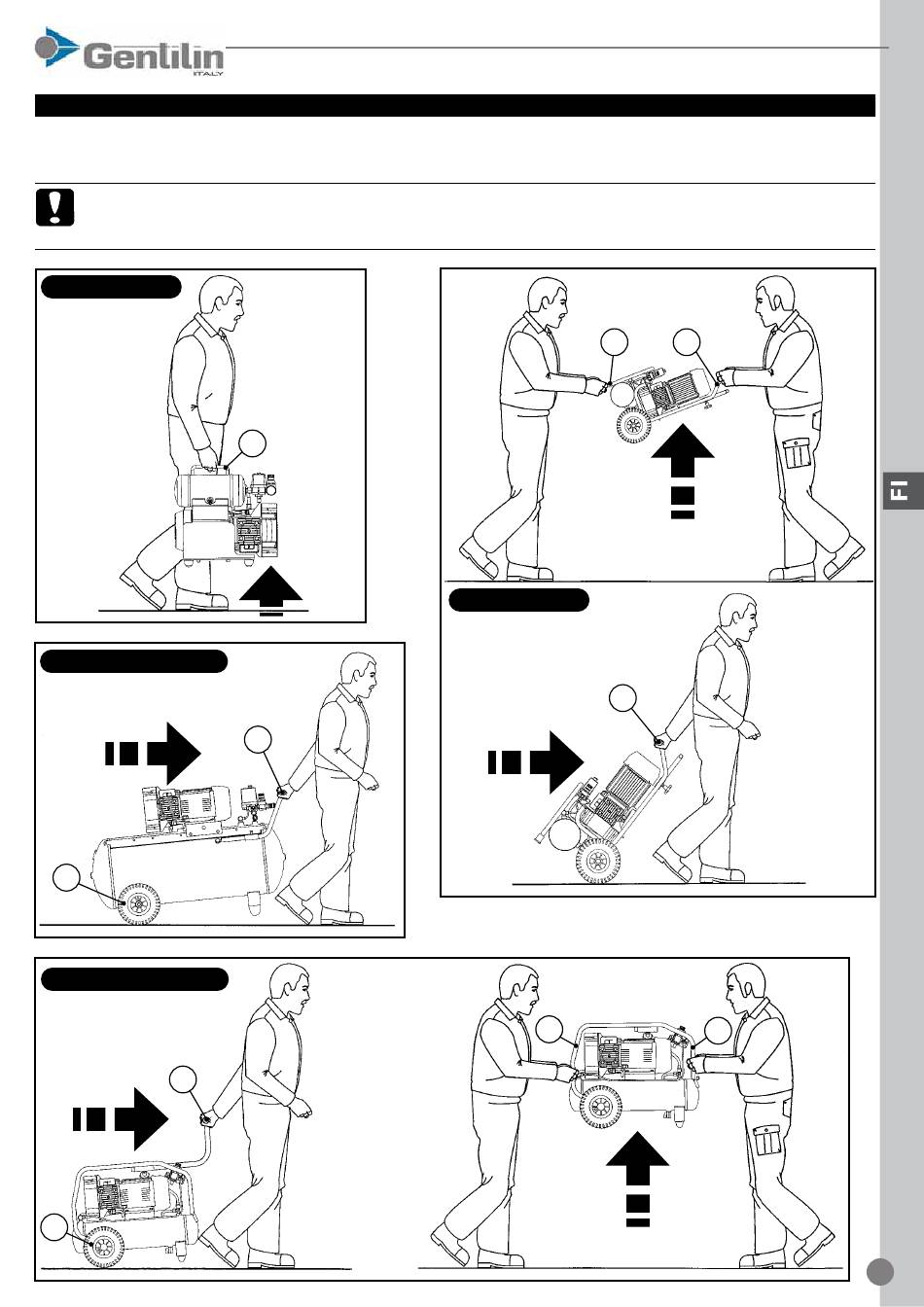 Gentilin ITALY

FI